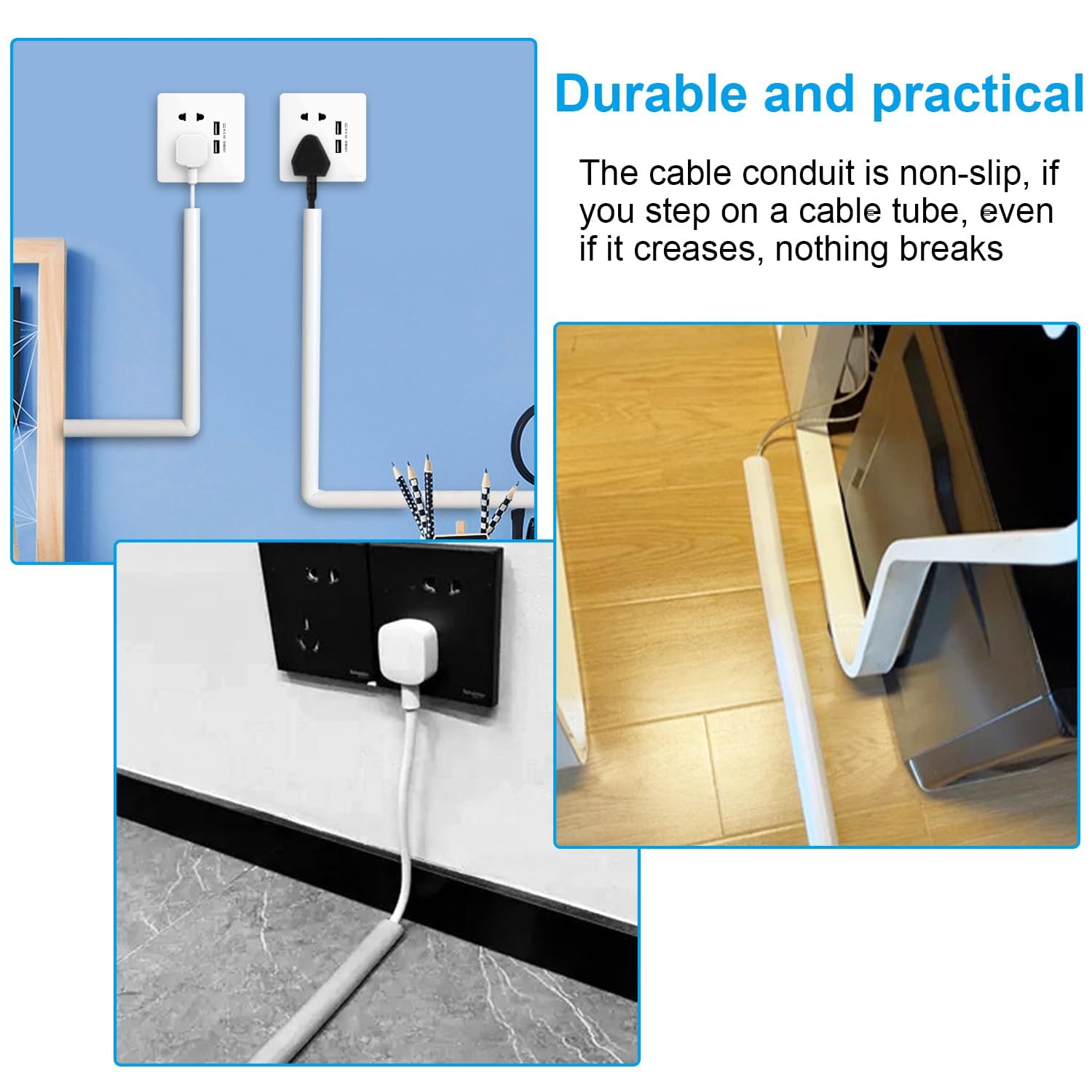 Durable and practical

The cable conduit is non-slip, if you step on a cable tube, even if it creases, nothing breaks