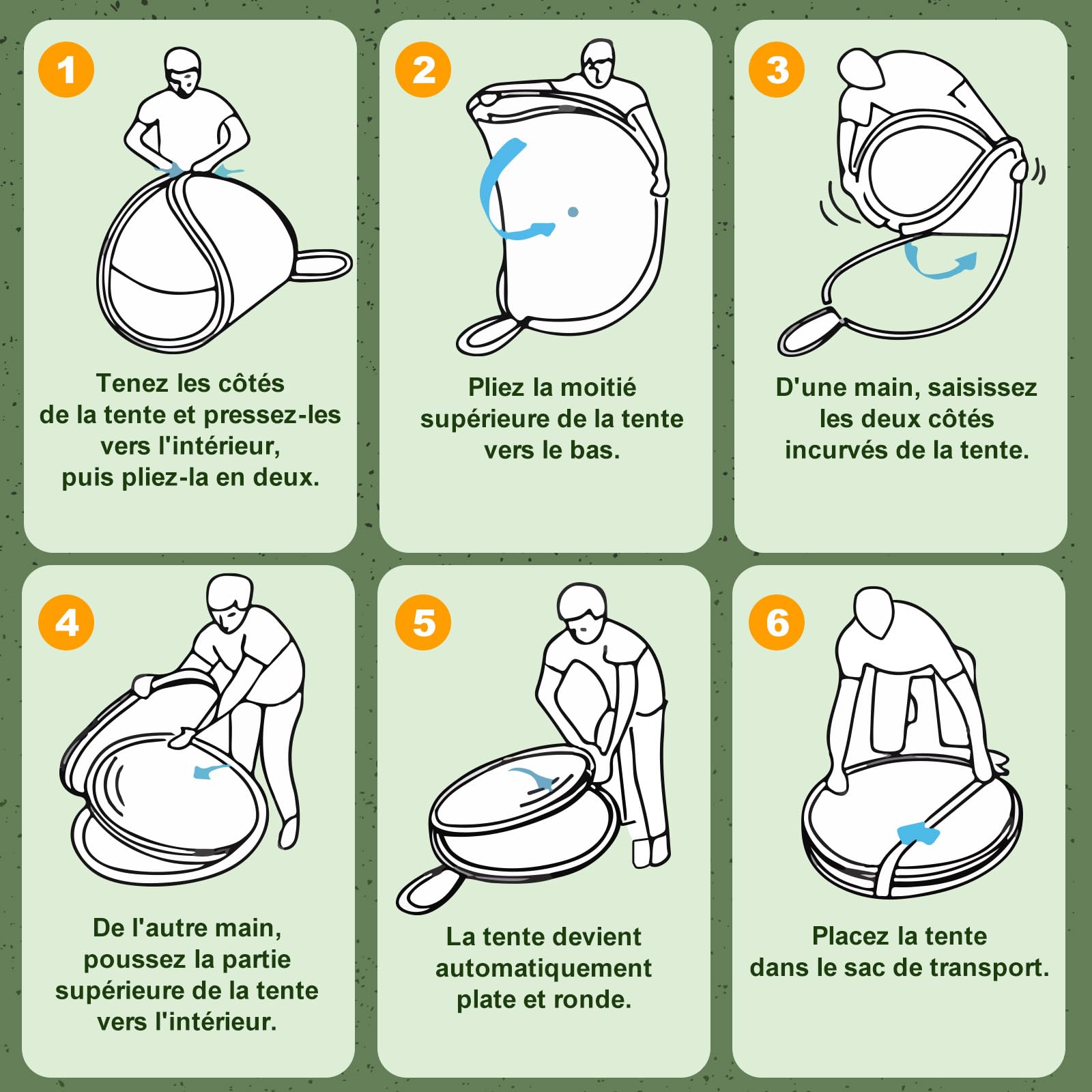 1

Tenez les côtés de la tente et pressez-les vers l'intérieur, puis pliez-la en deux.

2

Pliez la moitié supérieure de la tente vers le bas.

3

D'une main, saisissez les deux côtés incurvés de la tente.

4

De l'autre main, poussez la partie supérieure de la tente vers l'intérieur.

5

La tente devient automatiquement plate et ronde.

6

Placez la tente dans le sac de transport.