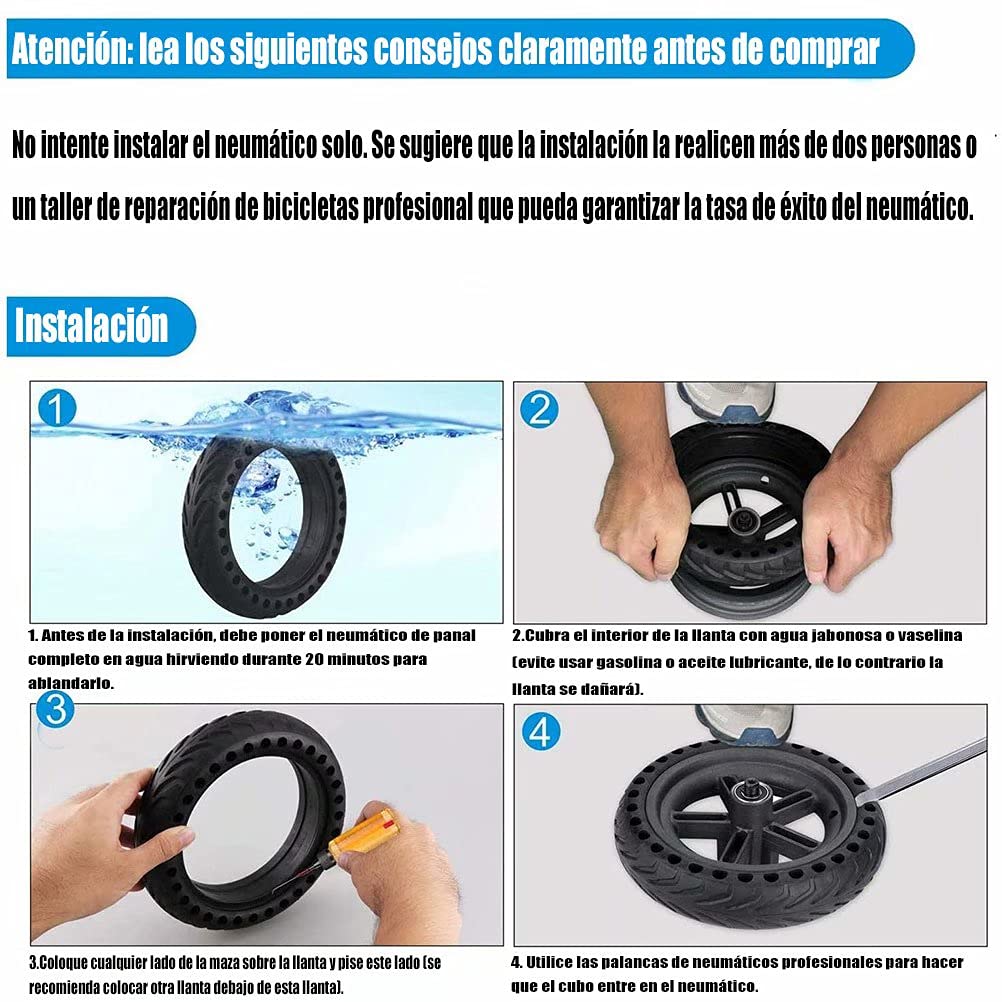 Atención: lea los siguientes consejos claramente antes de comprar

No intente instalar el neumático solo. Se sugiere que la instalación la realicen más de dos personas o un taller de reparación de bicicletas profesional que pueda garantizar la tasa de éxito del neumático.

Instalación

1

1. Antes de la instalación, debe poner el neumático de panal completo en agua hirviendo durante 20 minutos para ablandarlo.

2

2.Cubra el interior de la llanta con agua jabonosa o vaselina (evite usar gasolina o aceite lubricante, de lo contrario la llanta se dañará).

3

3.Coloque cualquier lado de la maza sobre la llanta y pise este lado (se recomienda colocar otra llanta debajo de esta llanta).

4

4. Utilice las palancas de neumáticos profesionales para hacer que el cubo entre en el neumático.