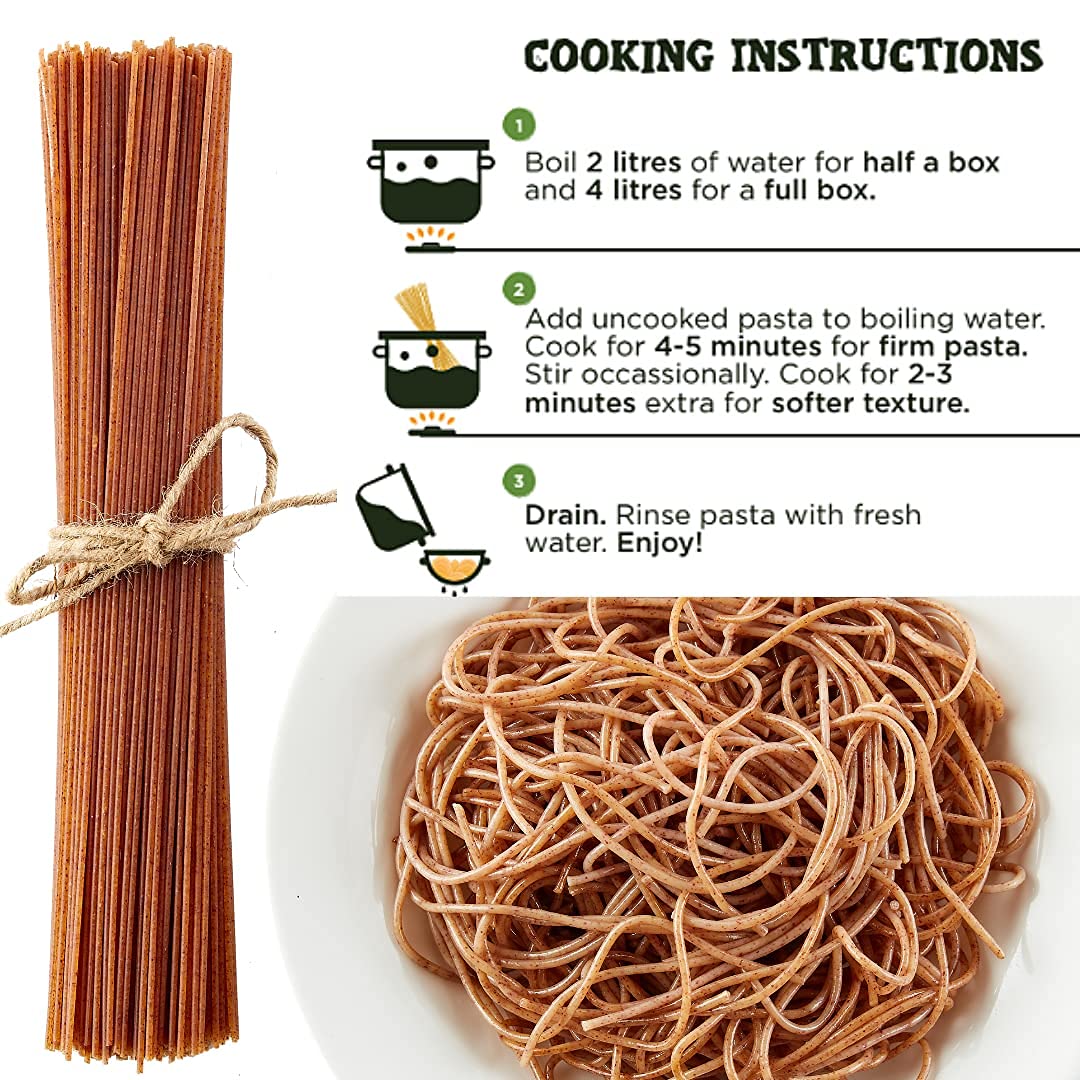 COOKING INSTRUCTIONS

1

Boil 2 litres of water for half a box and 4 litres for a full box.

2

Add uncooked pasta to boiling water. Cook for 4-5 minutes for firm pasta. Stir occassionally. Cook for 2-3 minutes extra for softer texture.

3

Drain. Rinse pasta with fresh water. Enjoy!