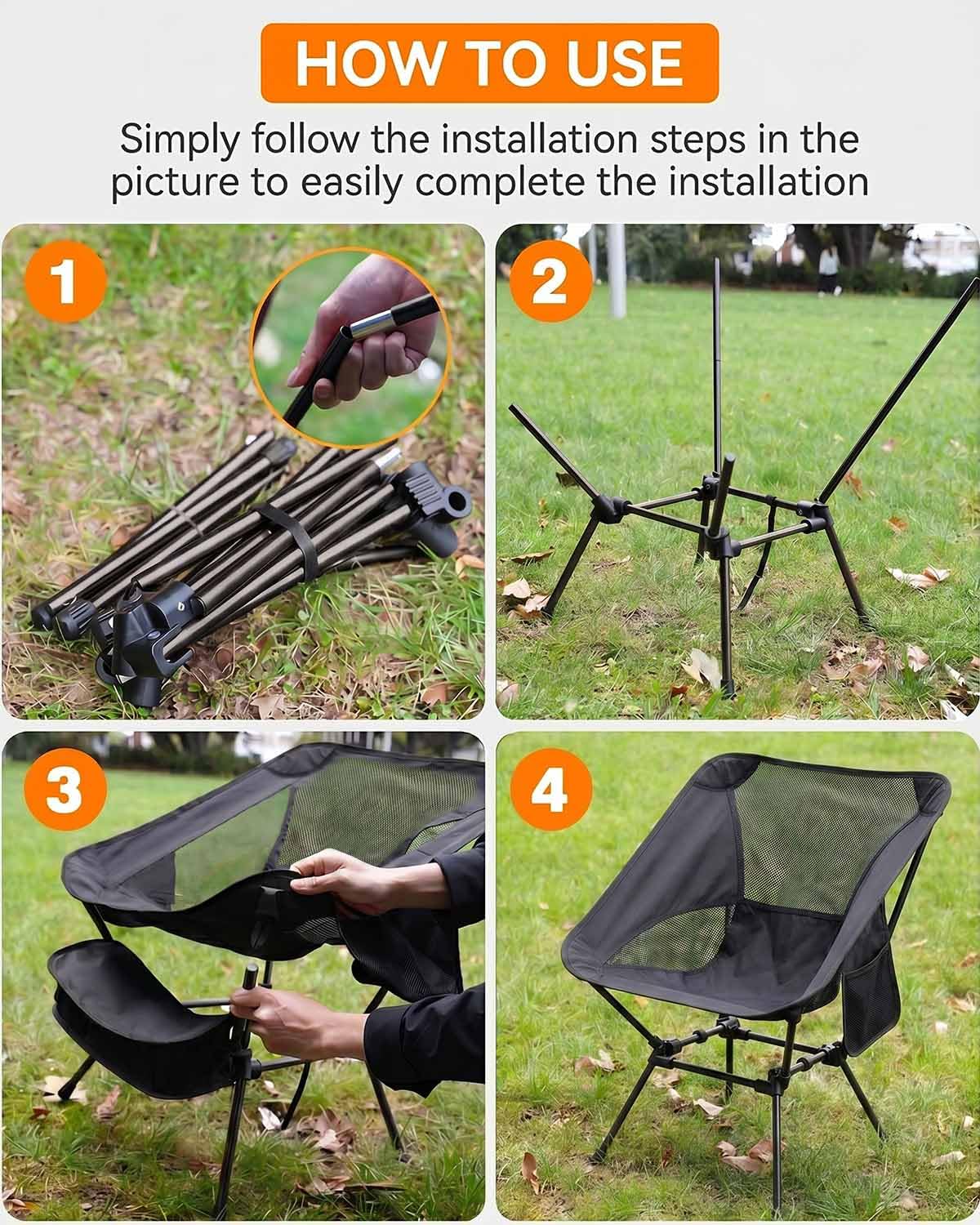 HOW TO USE

Simply follow the installation steps in the picture to easily complete the installation

1

2

3

4