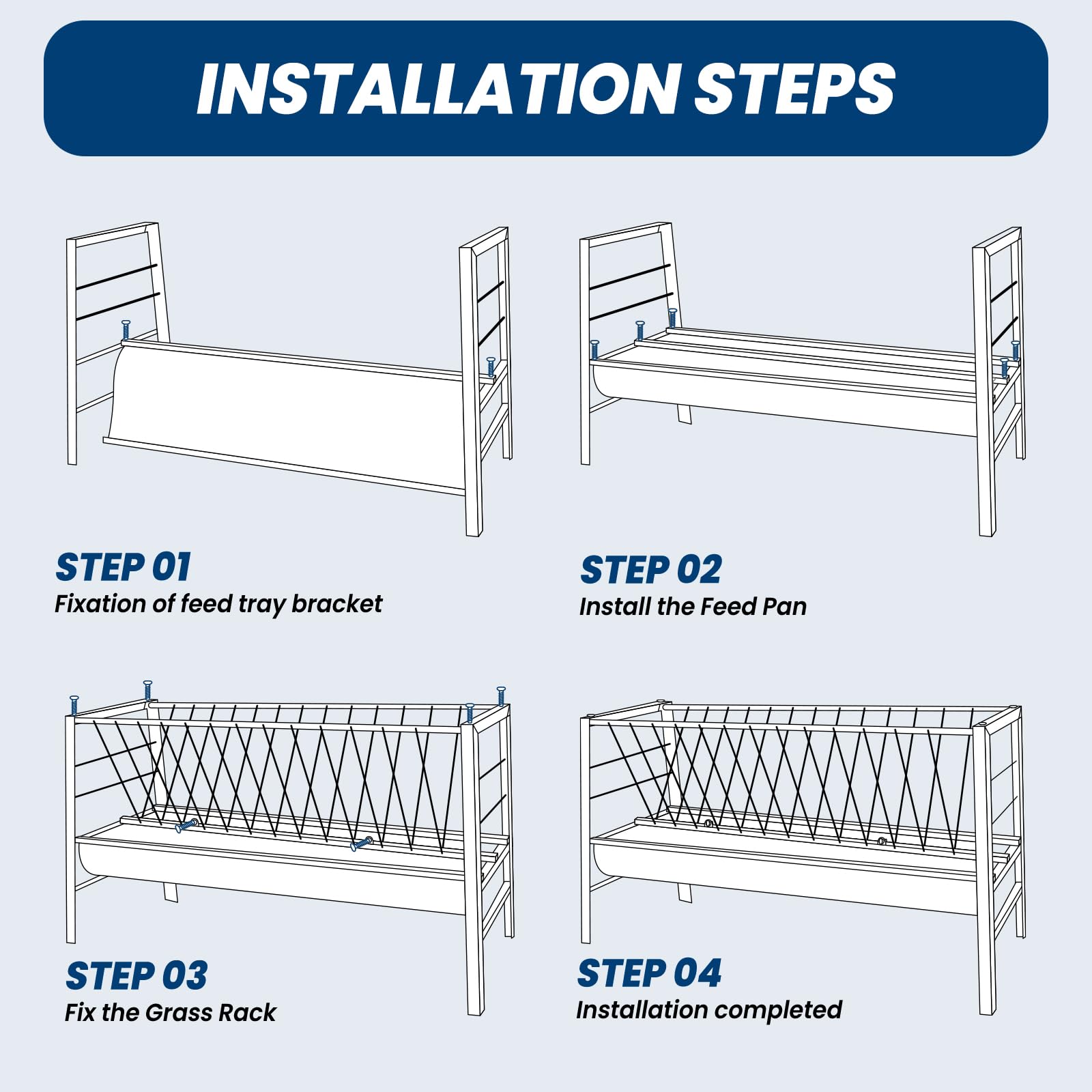 INSTALLATION STEPS

STEP 01
Fixation of feed tray bracket

STEP 02
Install the Feed Pan

STEP 03
Fix the Grass Rack

STEP 04
Installation completed