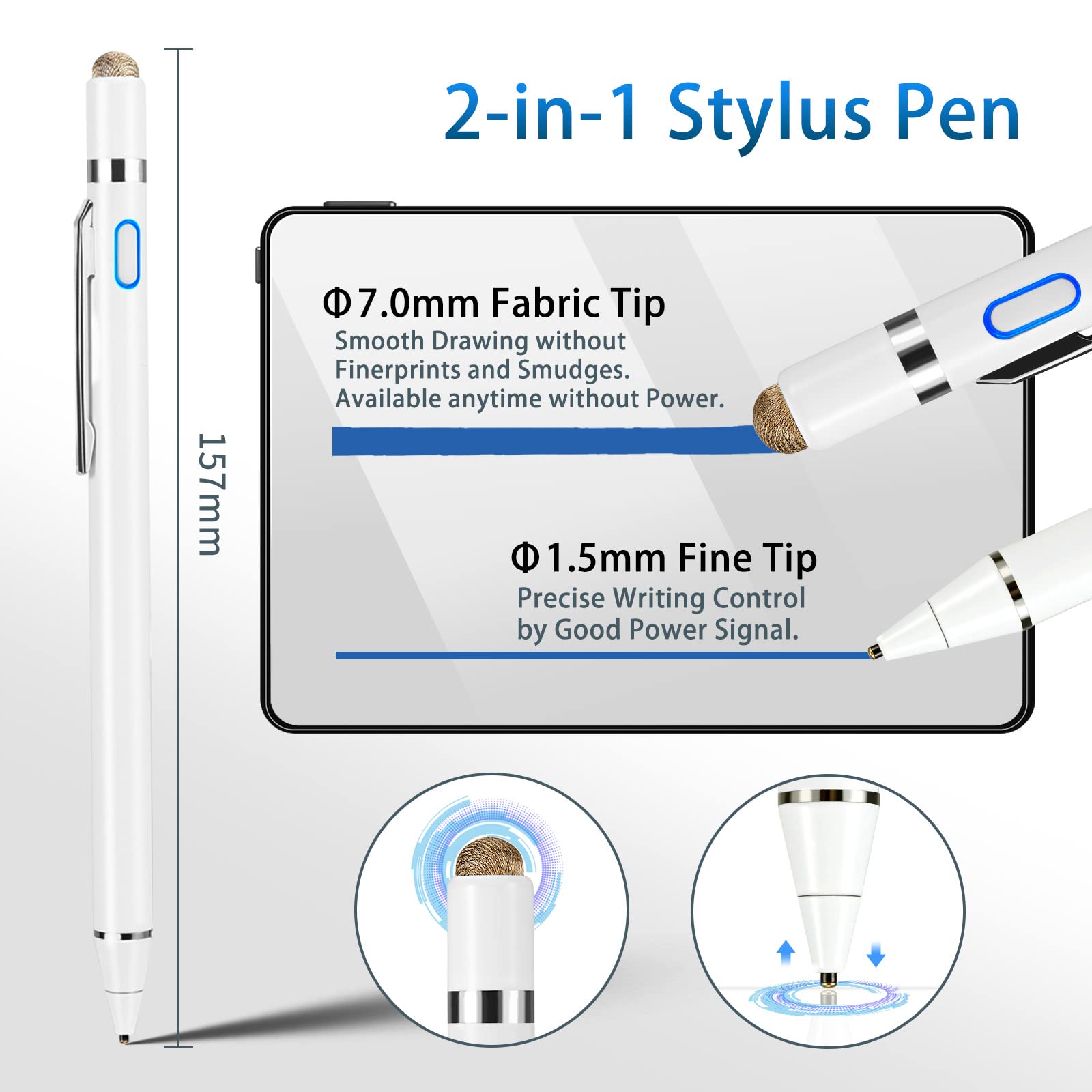 2-in-1 Stylus Pen

157mm

Φ7.0mm Fabric Tip
Smooth Drawing without Finerprints and Smudges. Available anytime without Power.

Φ1.5mm Fine Tip
Precise Writing Control by Good Power Signal.