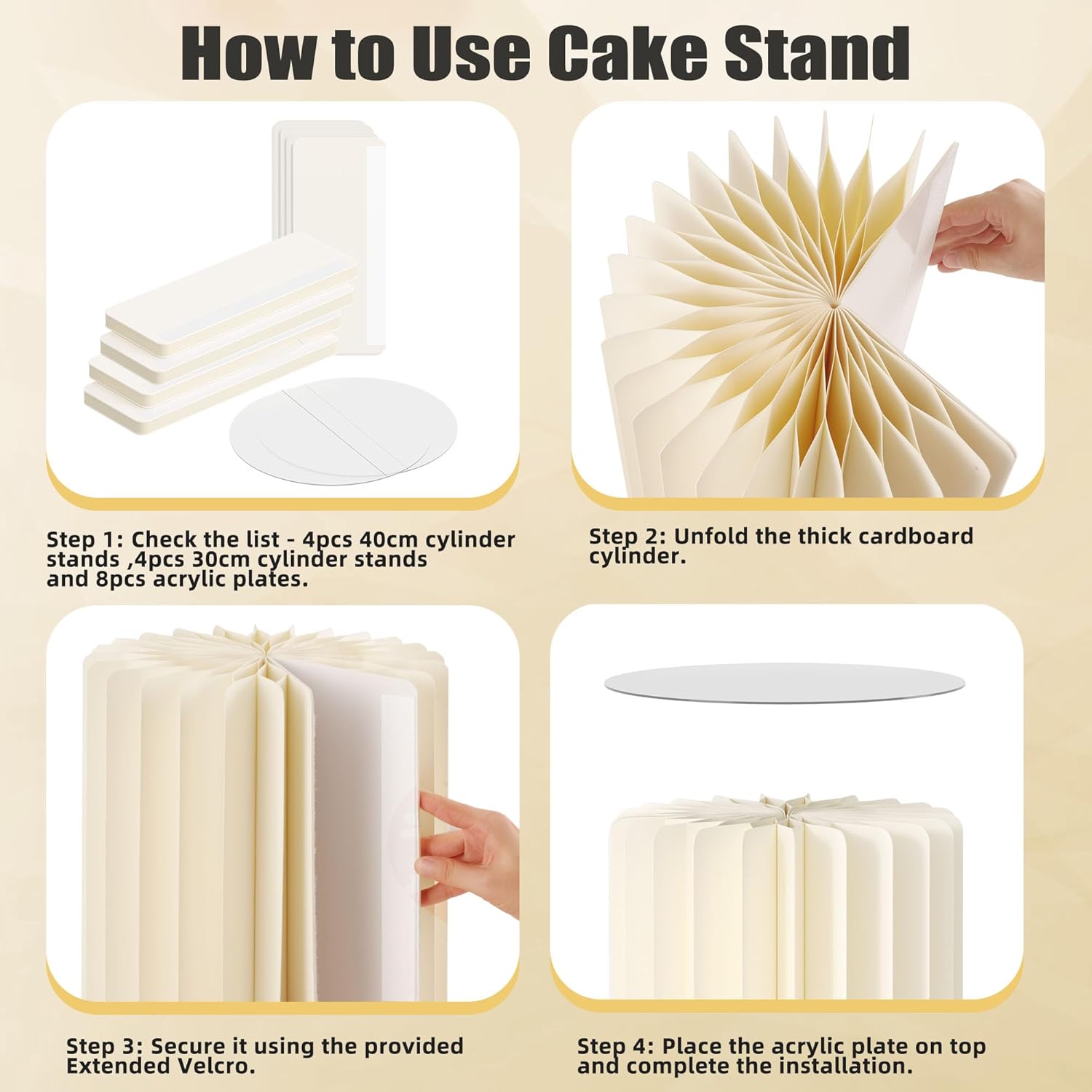 How to Use Cake Stand

Step 1: Check the list - 4pcs 40cm cylinder stands ,4pcs 30cm cylinder stands and 8pcs acrylic plates.

Step 2: Unfold the thick cardboard cylinder.

Step 3: Secure it using the provided Extended Velcro.

Step 4: Place the acrylic plate on top and complete the installation.