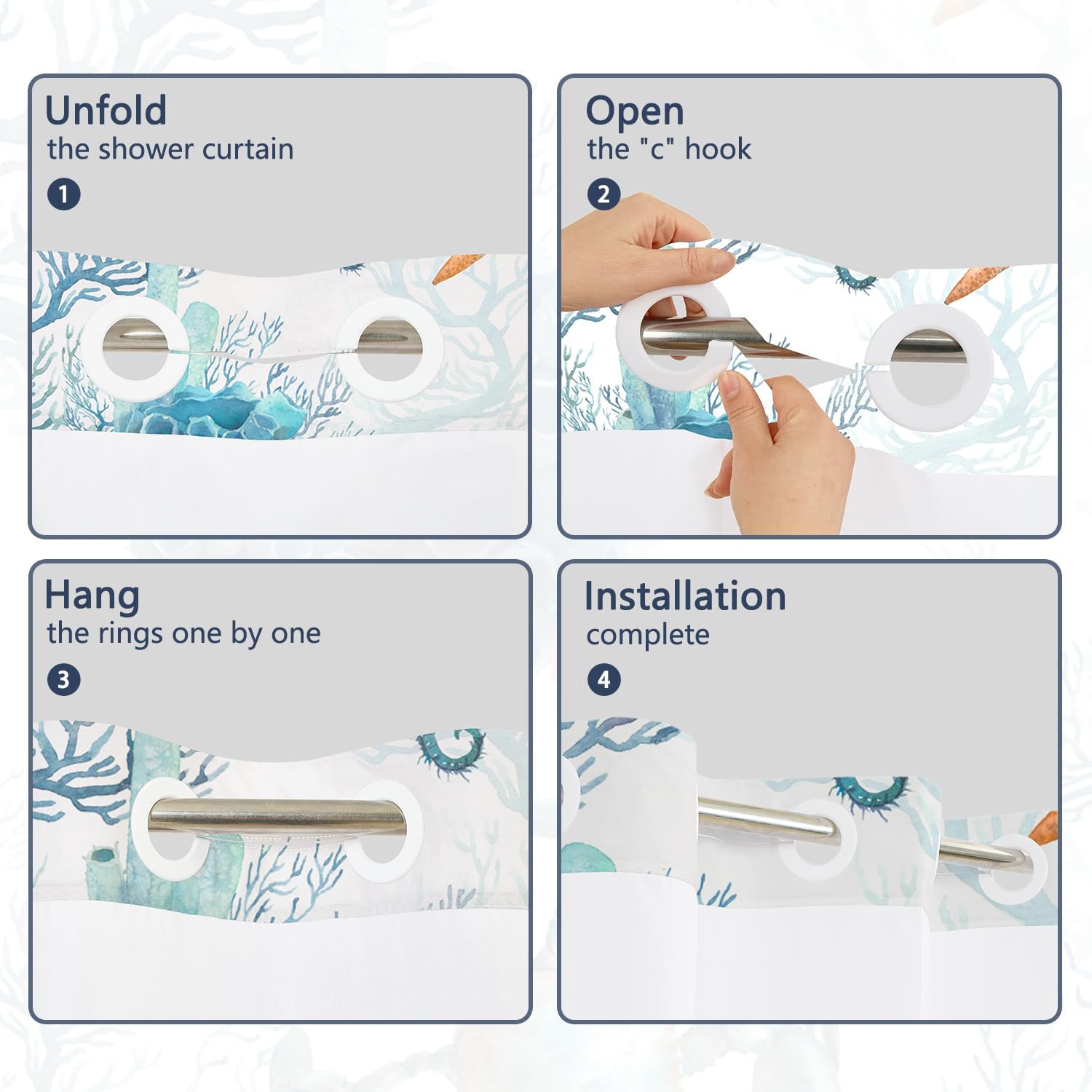 Unfold
the shower curtain
1

Open
the "c" hook
2

Hang
the rings one by one
3

Installation
complete
4