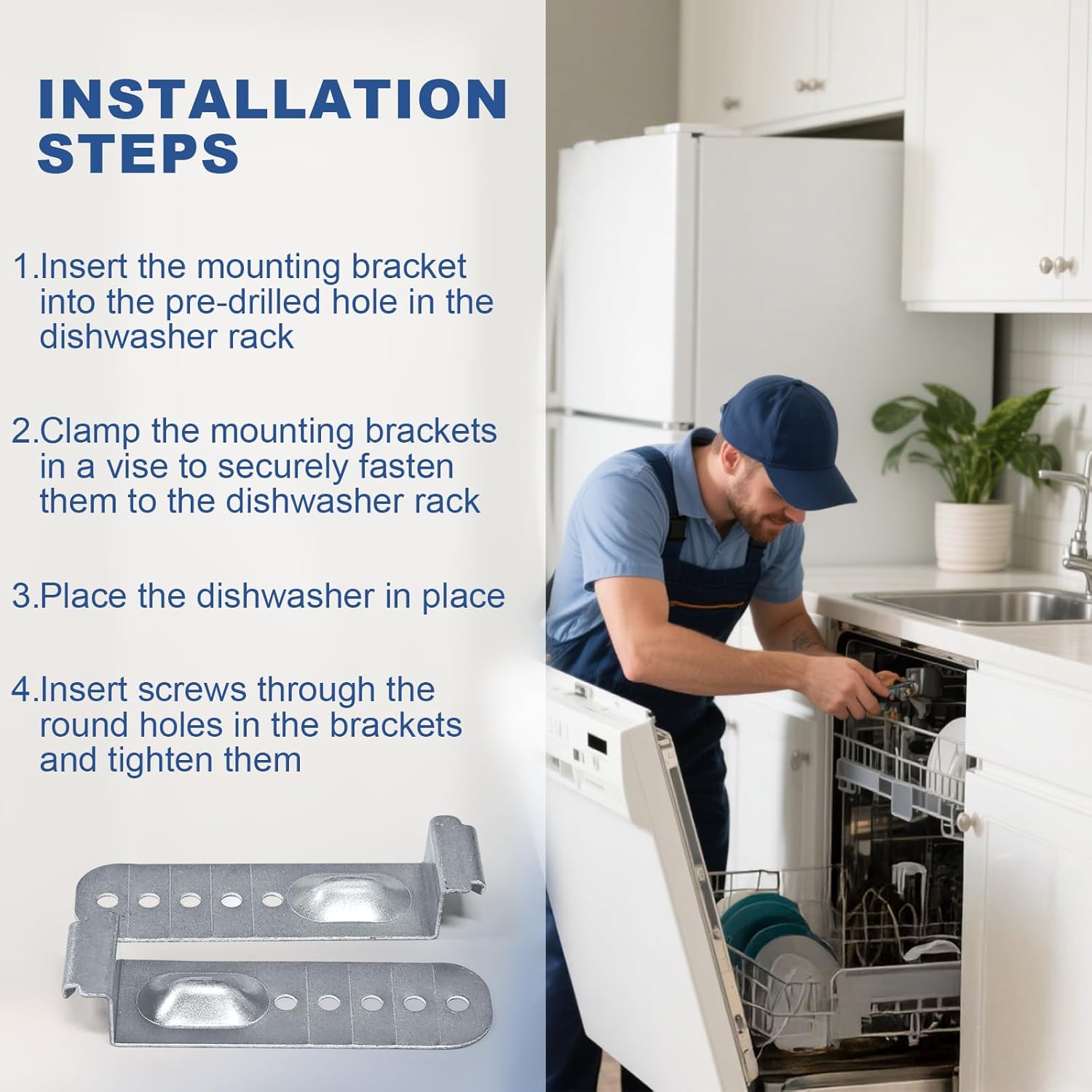 INSTALLATION STEPS

1.Insert the mounting bracket into the pre-drilled hole in the dishwasher rack

2.Clamp the mounting brackets in a vise to securely fasten them to the dishwasher rack

3.Place the dishwasher in place

4.Insert screws through the round holes in the brackets and tighten them