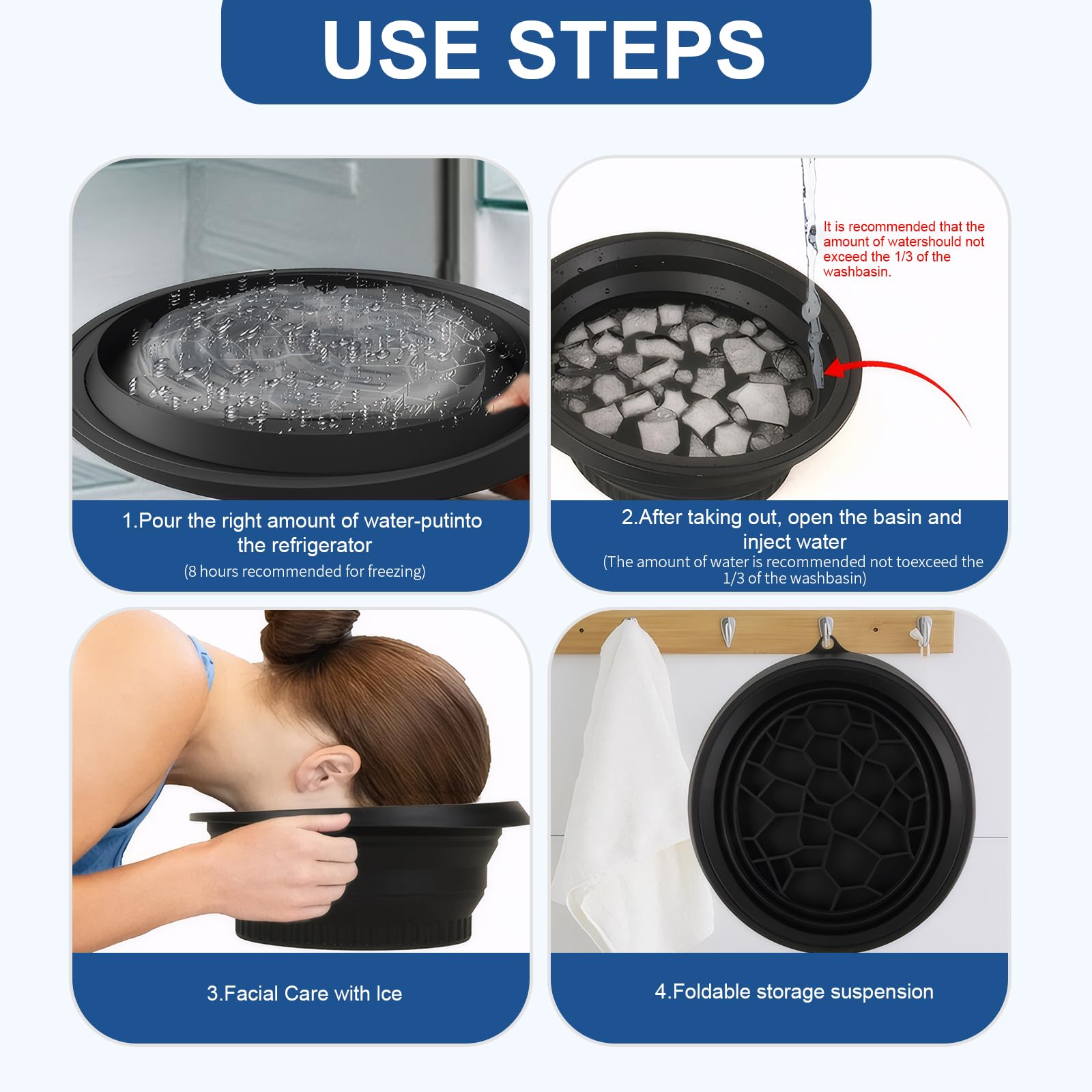 USE STEPS

1.Pour the right amount of water-putinto the refrigerator
(8 hours recommended for freezing)

It is recommended that the amount of watershould not exceed the 1/3 of the washbasin.

2.After taking out, open the basin and inject water
(The amount of water is recommended not toexceed the 1/3 of the washbasin)

3.Facial Care with Ice

4.Foldable storage suspension