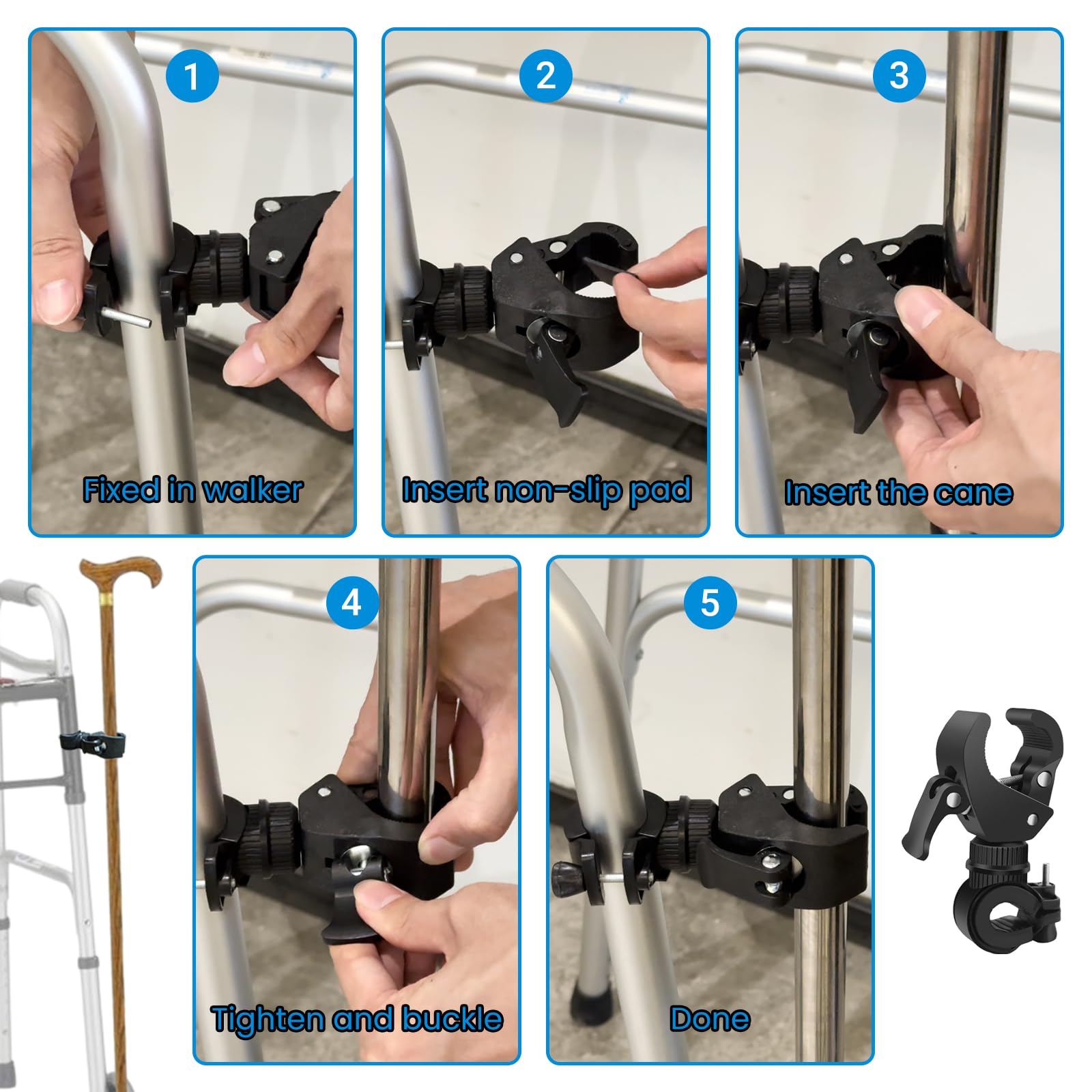 1

Fixed in walker

2

Insert non-slip pad

3

Insert the cane

4

Tighten and buckle

5

Done