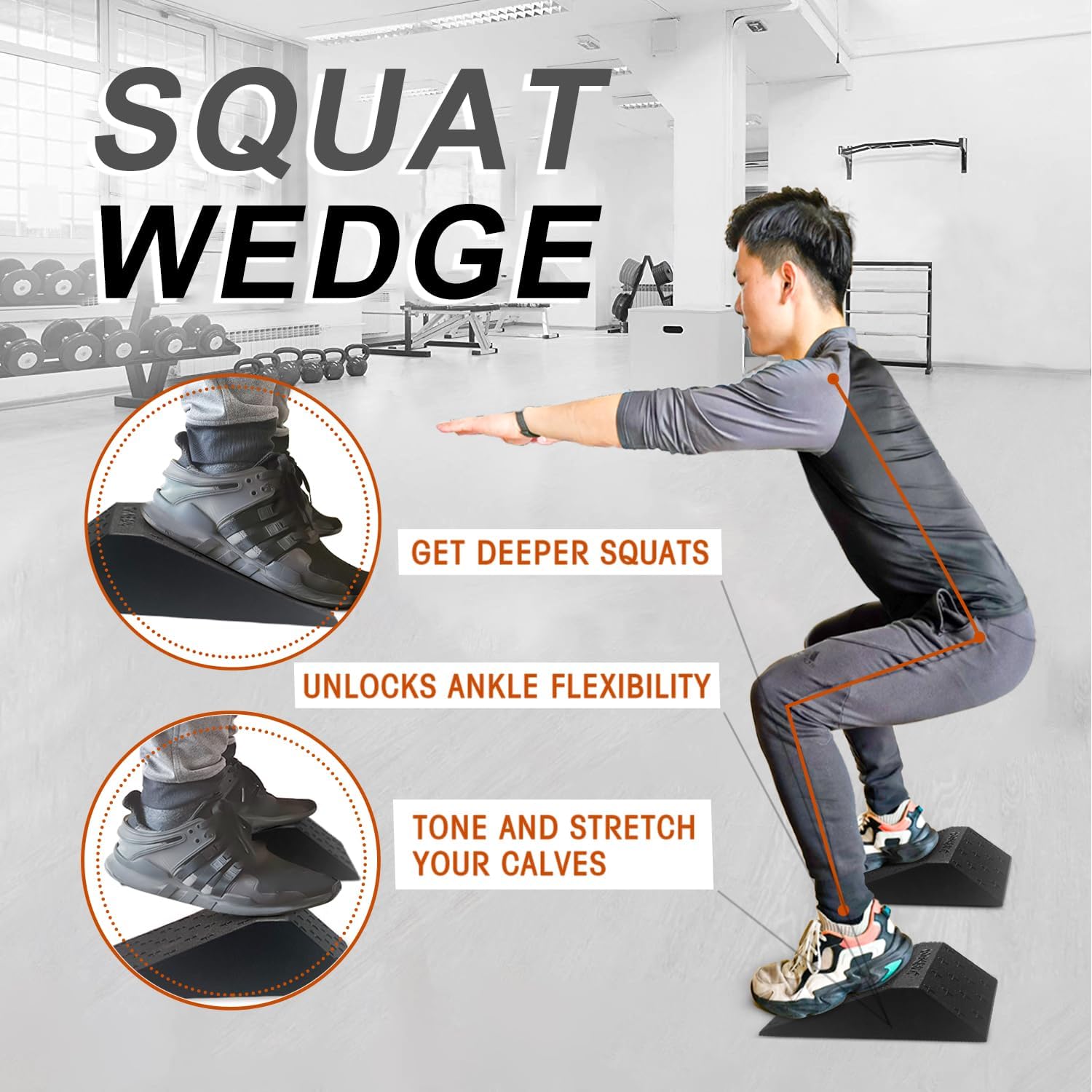 SQUAT WEDGE

GET DEEPER SQUATS

UNLOCKS ANKLE FLEXIBILITY

TONE AND STRETCH YOUR CALVES