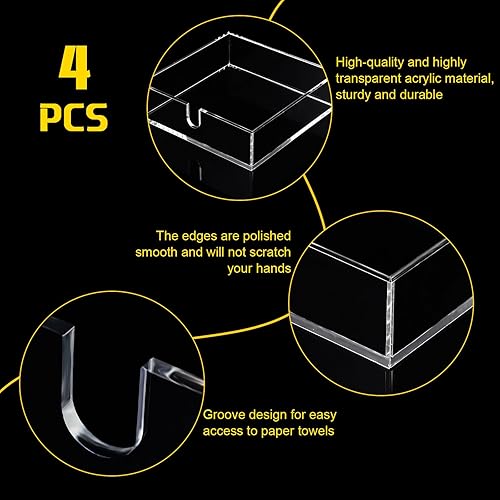 4 PCS

High-quality and highly transparent acrylic material, sturdy and durable

The edges are polished smooth and will not scratch your hands

Groove design for easy access to paper towels