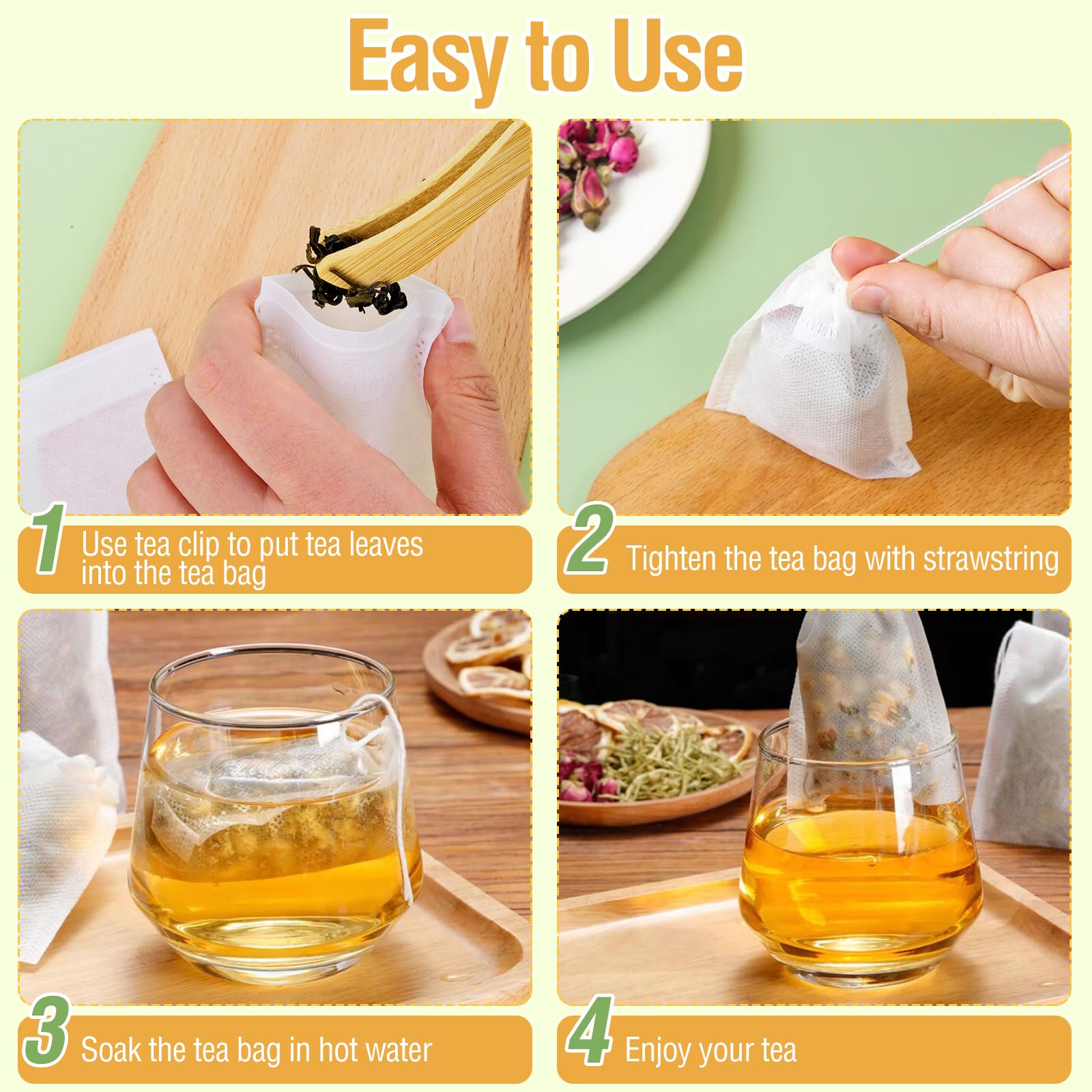 Easy to Use

1 Use tea clip to put tea leaves into the tea bag

2 Tighten the tea bag with strawstring

3 Soak the tea bag in hot water

4 Enjoy your tea