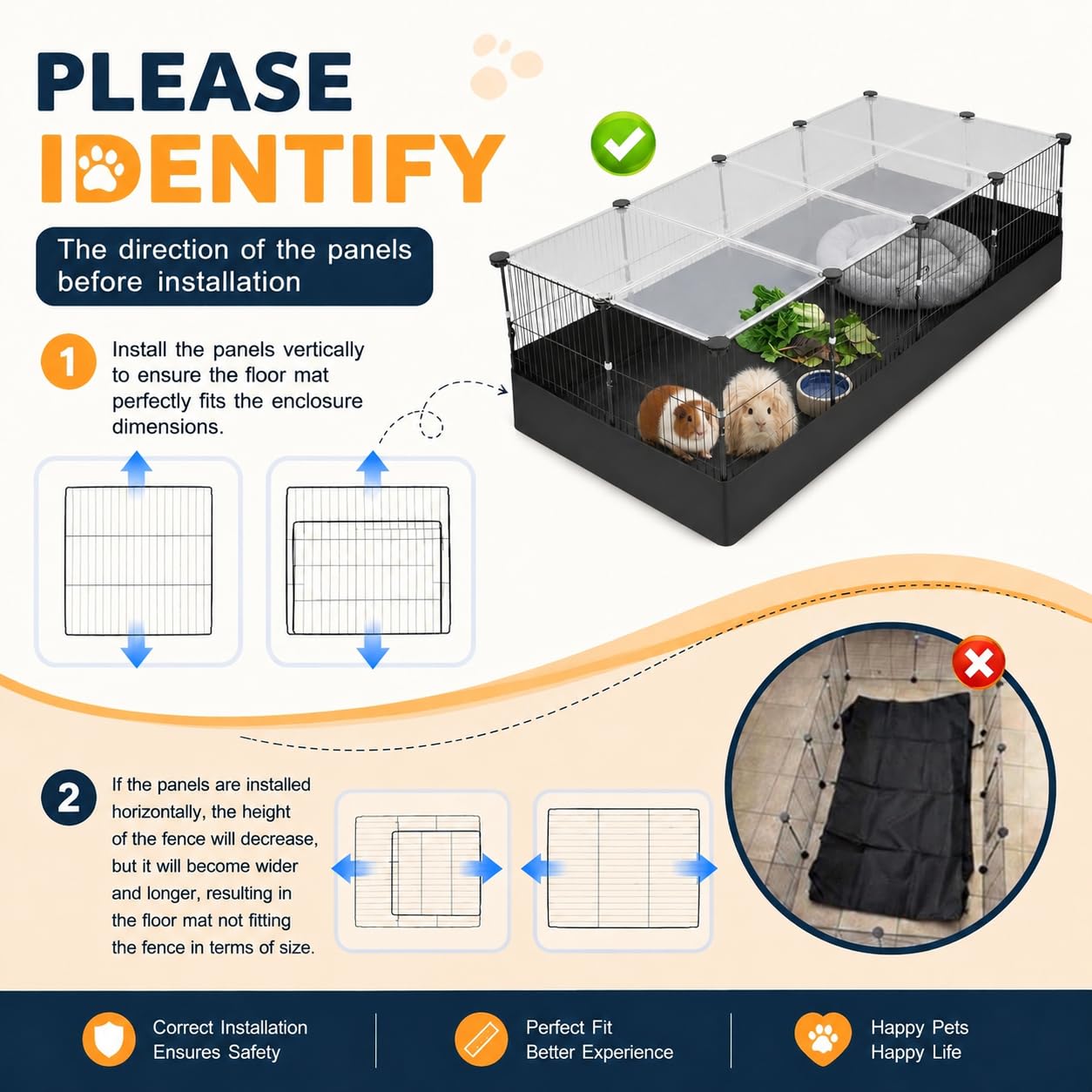 PLEASE IDENTIFY

The direction of the panels before installation

1 Install the panels vertically to ensure the floor mat perfectly fits the enclosure dimensions.

2 If the panels are installed horizontally, the height of the fence will decrease, but it will become wider and longer, resulting in the floor mat not fitting the fence in terms of size.

Correct Installation Ensures Safety

Perfect Fit Better Experience

Happy Pets Happy Life