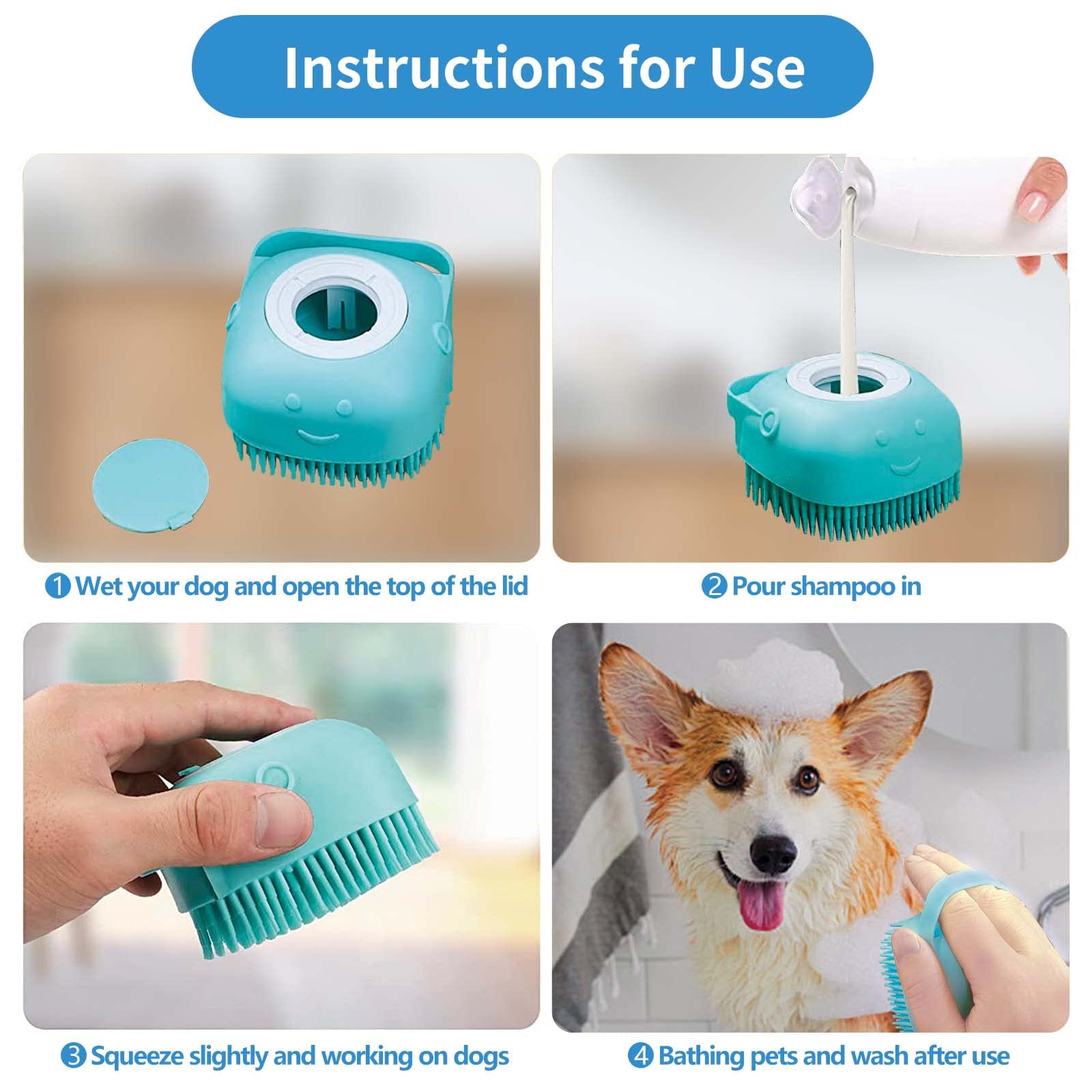 Instructions for Use

1 Wet your dog and open the top of the lid

2 Pour shampoo in

3 Squeeze slightly and working on dogs

4 Bathing pets and wash after use