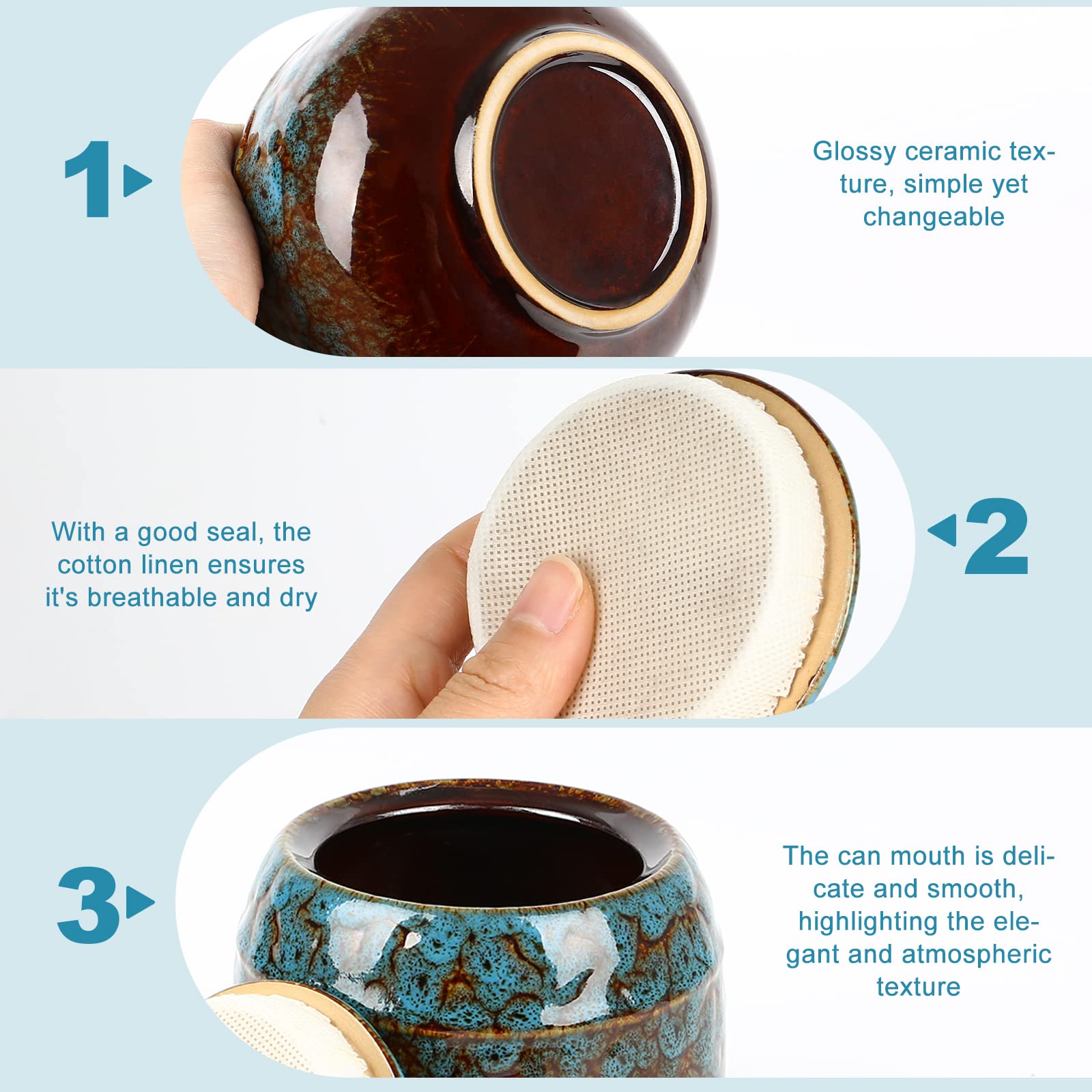 1

Glossy ceramic texture, simple yet changeable

With a good seal, the cotton linen ensures it's breathable and dry

2

3

The can mouth is delicate and smooth, highlighting the elegant and atmospheric texture