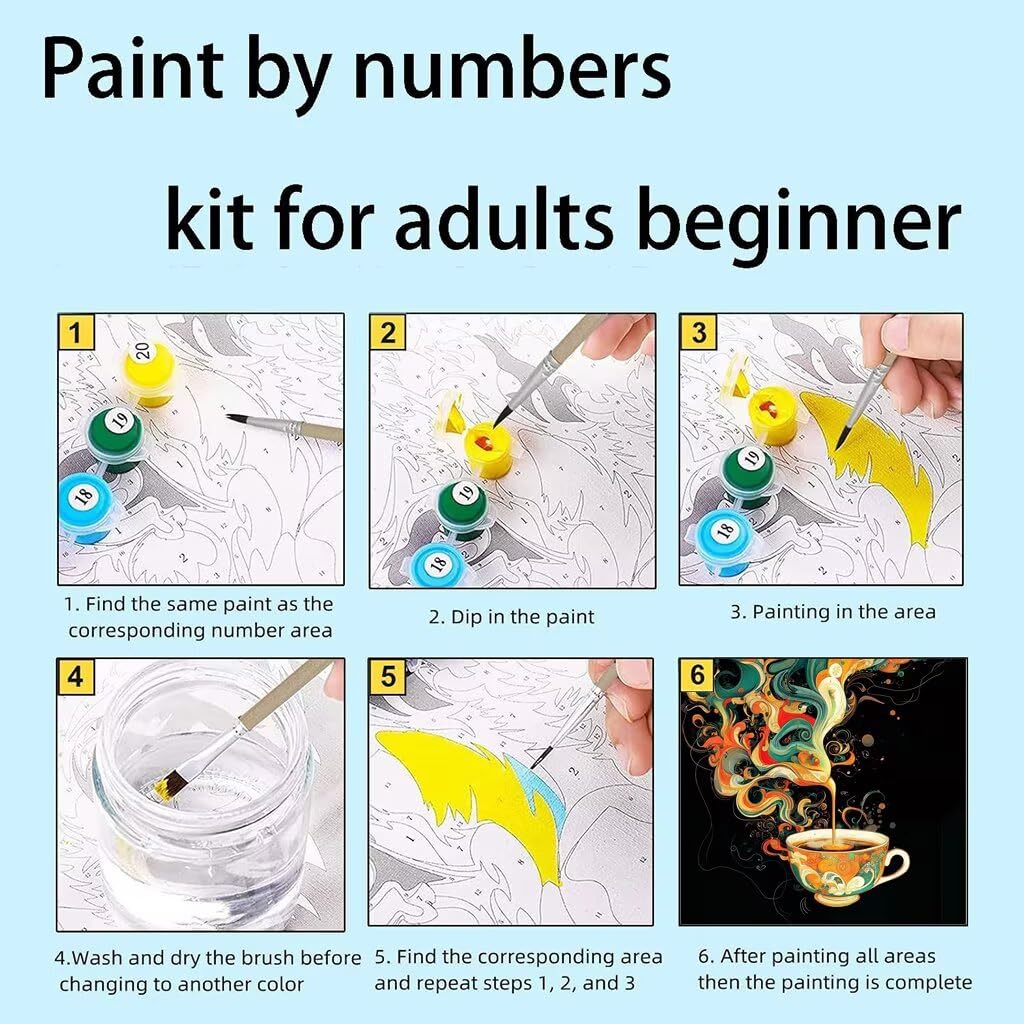 Paint by numbers

kit for adults beginner

1

20

19

18

1. Find the same paint as the corresponding number area

2

19

18

2. Dip in the paint

3

19

18

3. Painting in the area

4

4.Wash and dry the brush before changing to another color

5

5. Find the corresponding area and repeat steps 1, 2, and 3

6

6. After painting all areas then the painting is complete