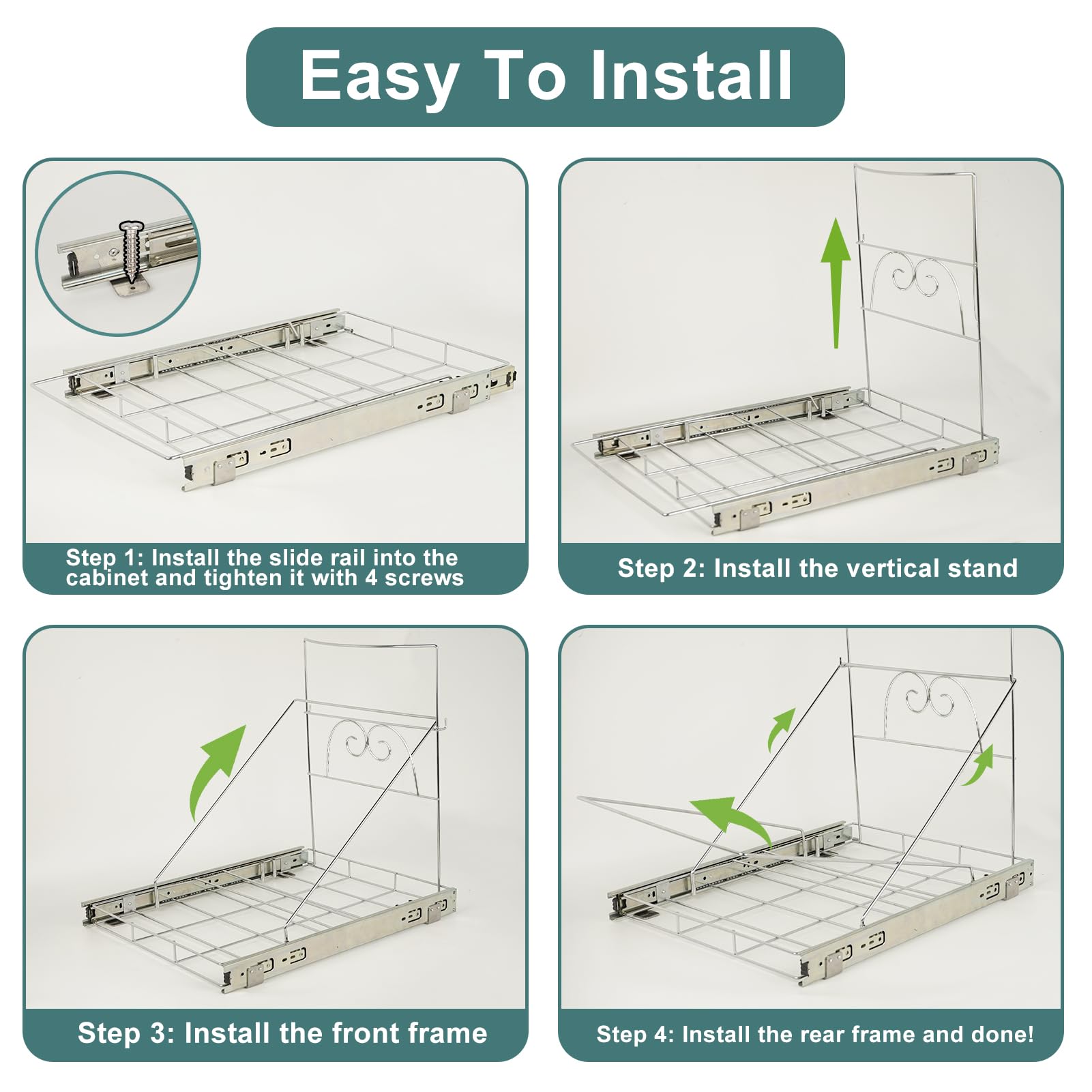 Easy To Install

Step 1: Install the slide rail into the cabinet and tighten it with 4 screws

Step 2: Install the vertical stand

Step 3: Install the front frame

Step 4: Install the rear frame and done!