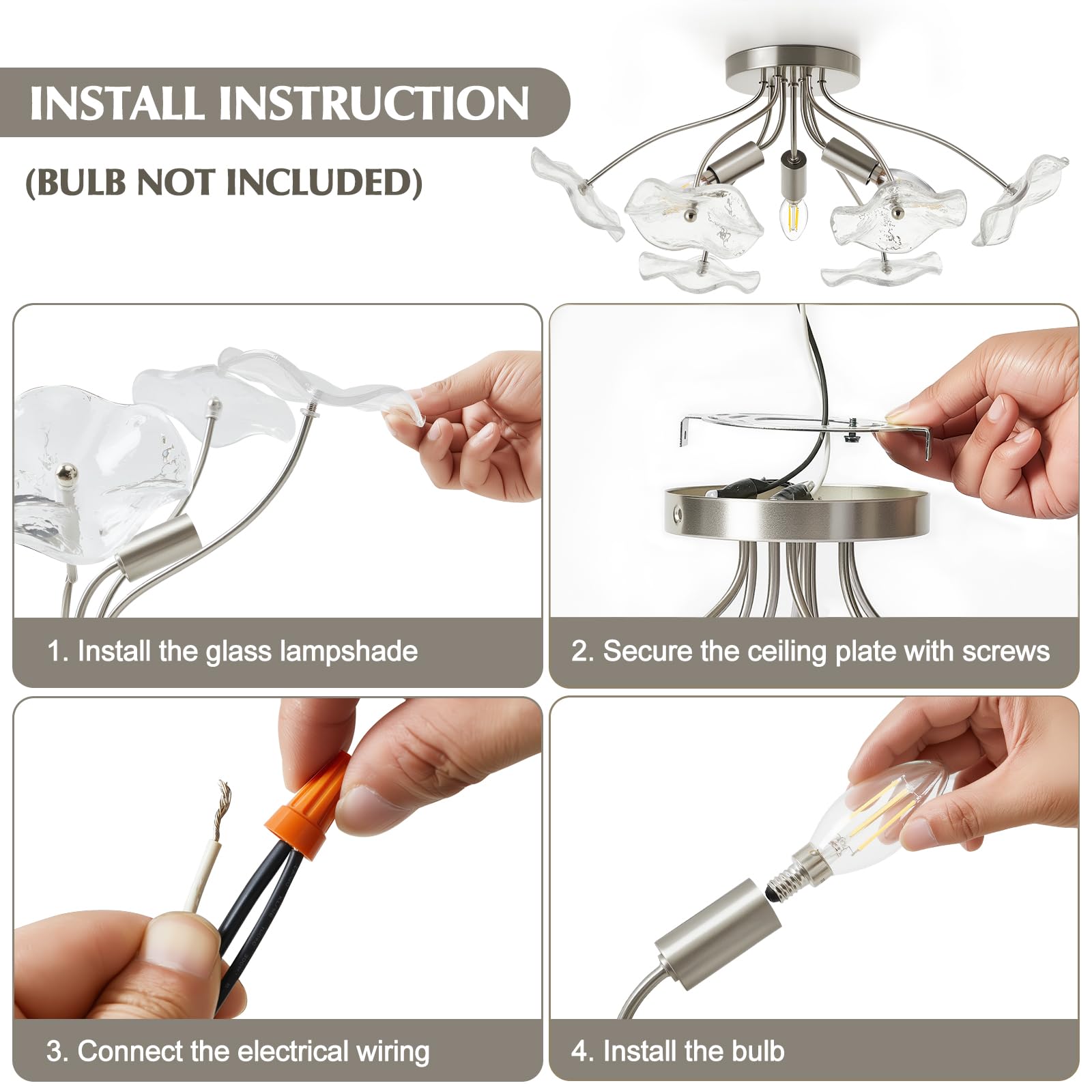 INSTALL INSTRUCTION

(BULB NOT INCLUDED)

1. Install the glass lampshade

2. Secure the ceiling plate with screws

3. Connect the electrical wiring

4. Install the bulb