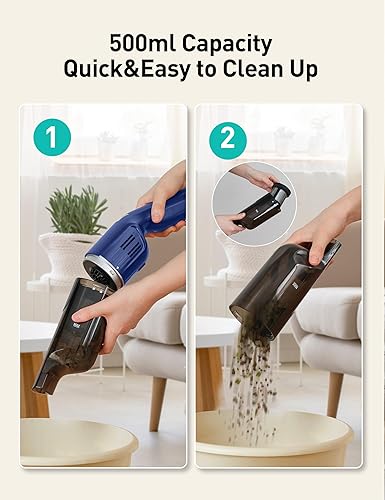 500ml Capacity
Quick&Easy to Clean Up

1

2