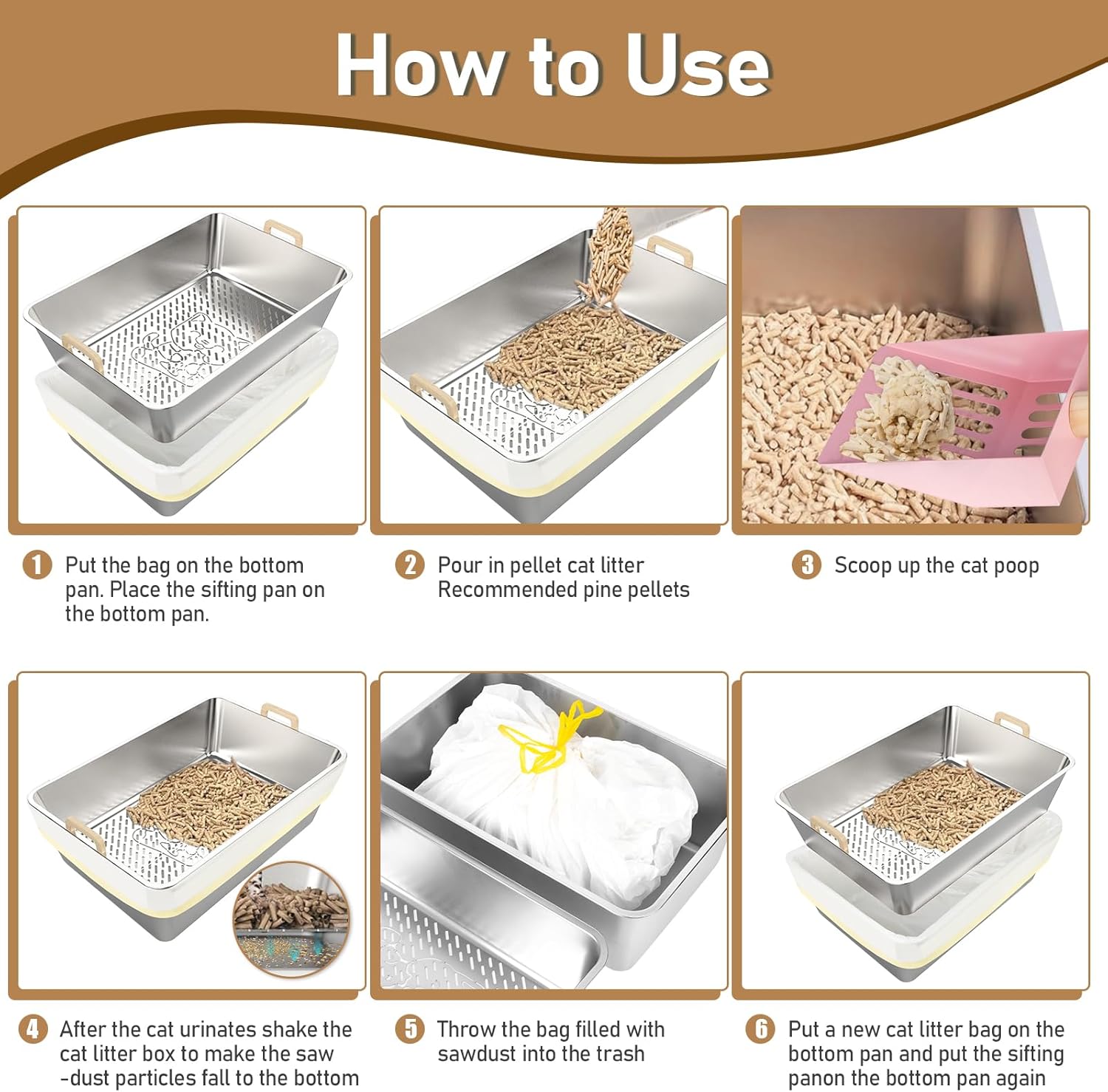 How to Use

1 Put the bag on the bottom pan. Place the sifting pan on the bottom pan.

2 Pour in pellet cat litter Recommended pine pellets

3 Scoop up the cat poop

4 After the cat urinates shake the cat litter box to make the saw -dust particles fall to the bottom

5 Throw the bag filled with sawdust into the trash

6 Put a new cat litter bag on the bottom pan and put the sifting panon the bottom pan again