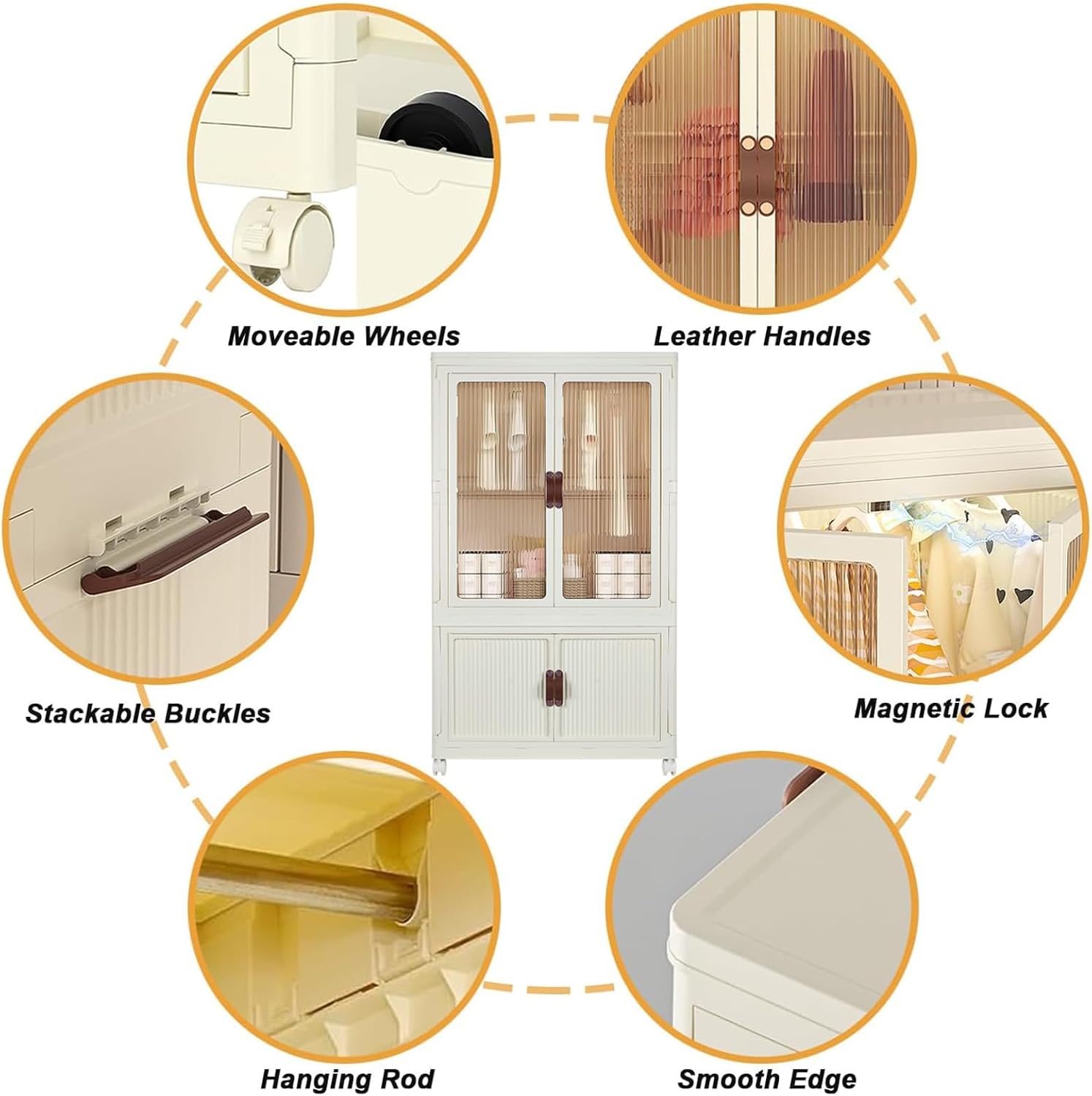 Moveable Wheels

Leather Handles

Stackable Buckles

Magnetic Lock

Hanging Rod

Smooth Edge