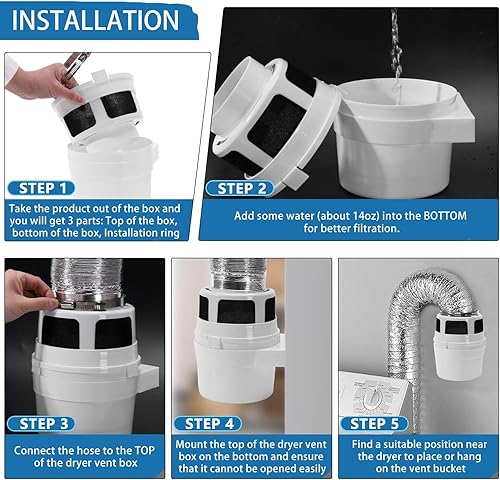 INSTALLATION

STEP 1

Take the product out of the box and you will get 3 parts: Top of the box, bottom of the box, Installation ring

STEP 2

Add some water (about 14oz) into the BOTTOM for better filtration.

STEP 3

Connect the hose to the TOP of the dryer vent box

STEP 4

Mount the top of the dryer vent box on the bottom and ensure that it cannot be opened easily

STEP 5

Find a suitable position near the dryer to place or hang on the vent bucket