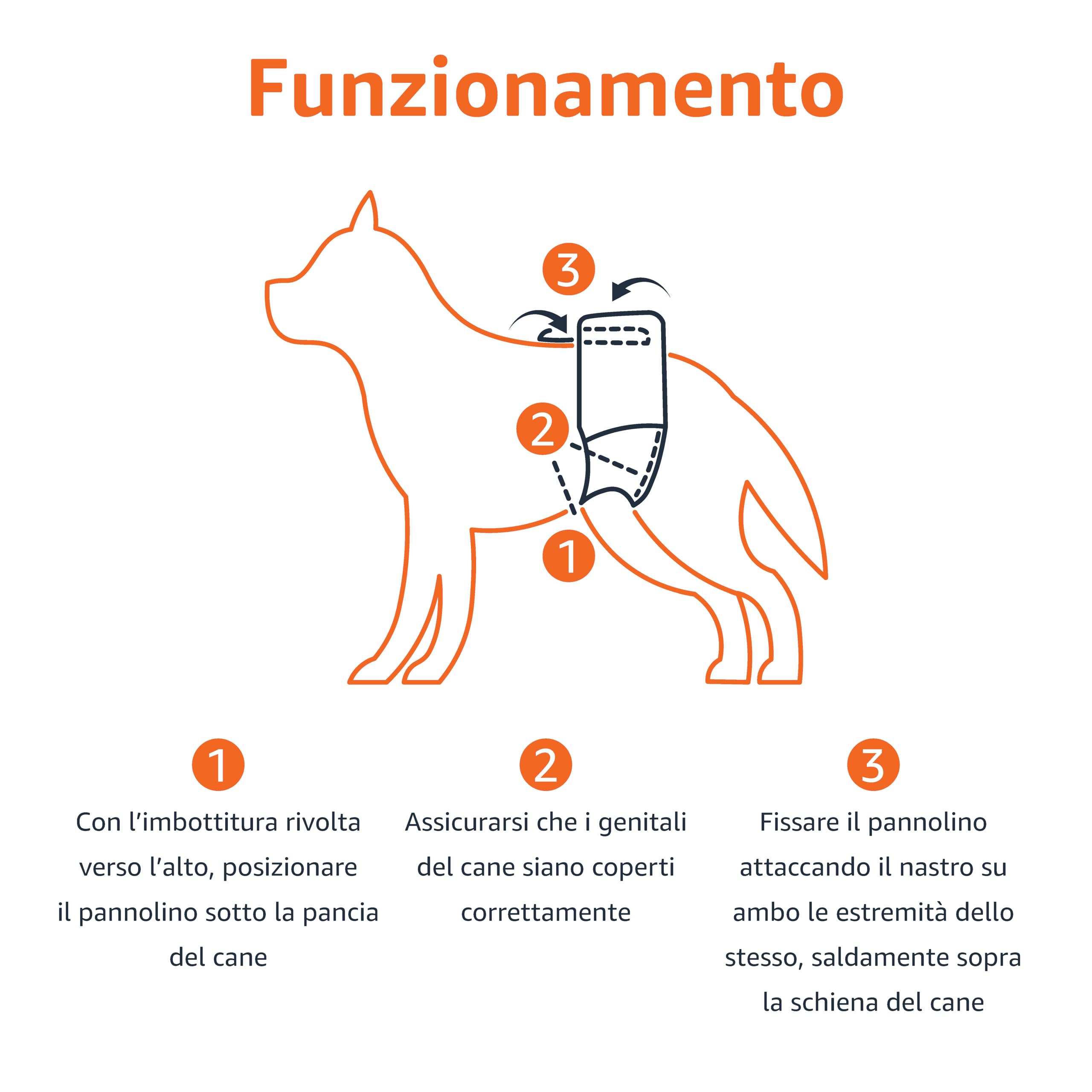 Funzionamento

3

2

1

1
Con l’imbottitura rivolta verso l’alto, posizionare il pannolino sotto la pancia del cane

2
Assicurarsi che i genitali del cane siano coperti correttamente

3
Fissare il pannolino attaccando il nastro su ambo le estremità dello stesso, saldamente sopra la schiena del cane