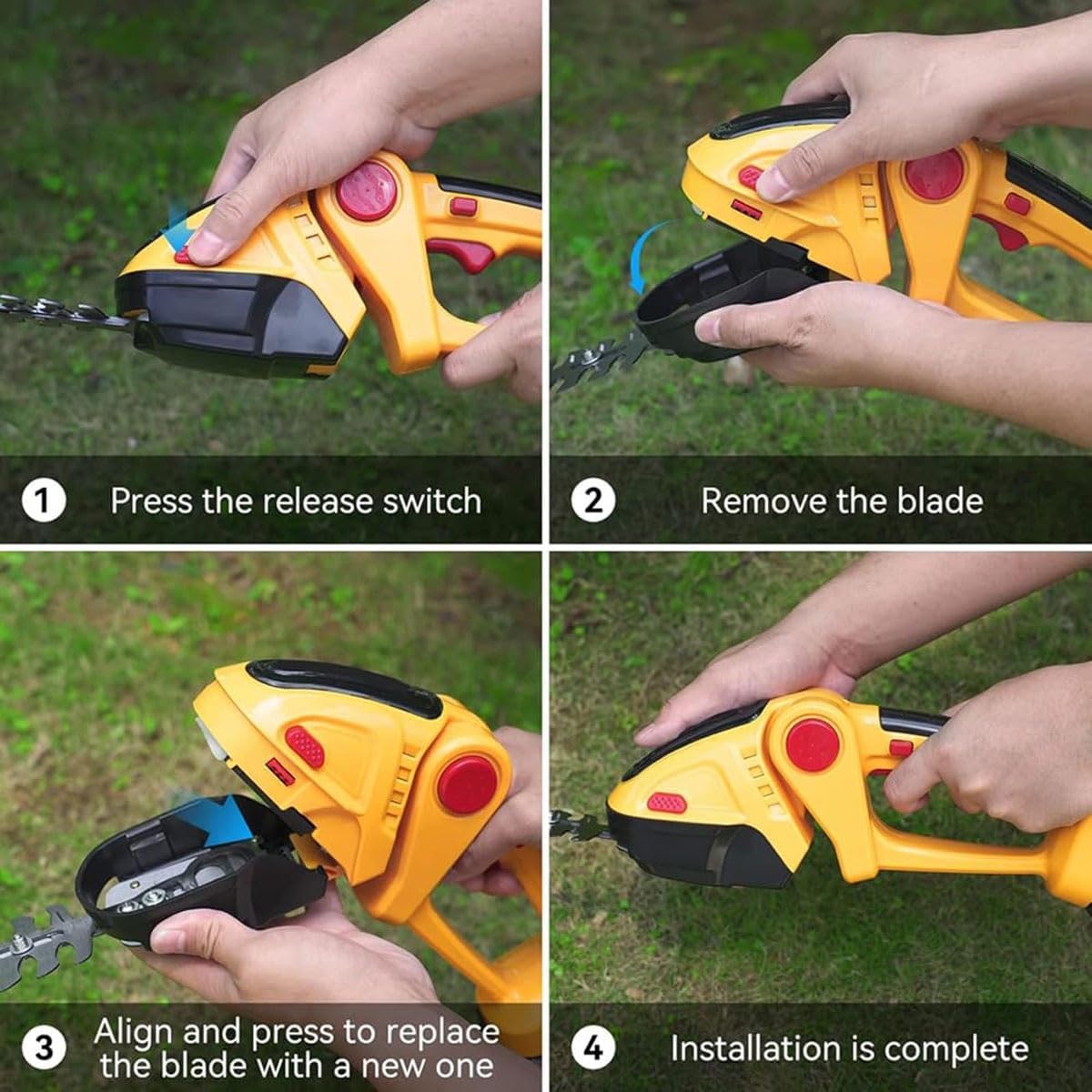 1 Press the release switch

2 Remove the blade

3 Align and press to replace the blade with a new one

4 Installation is complete