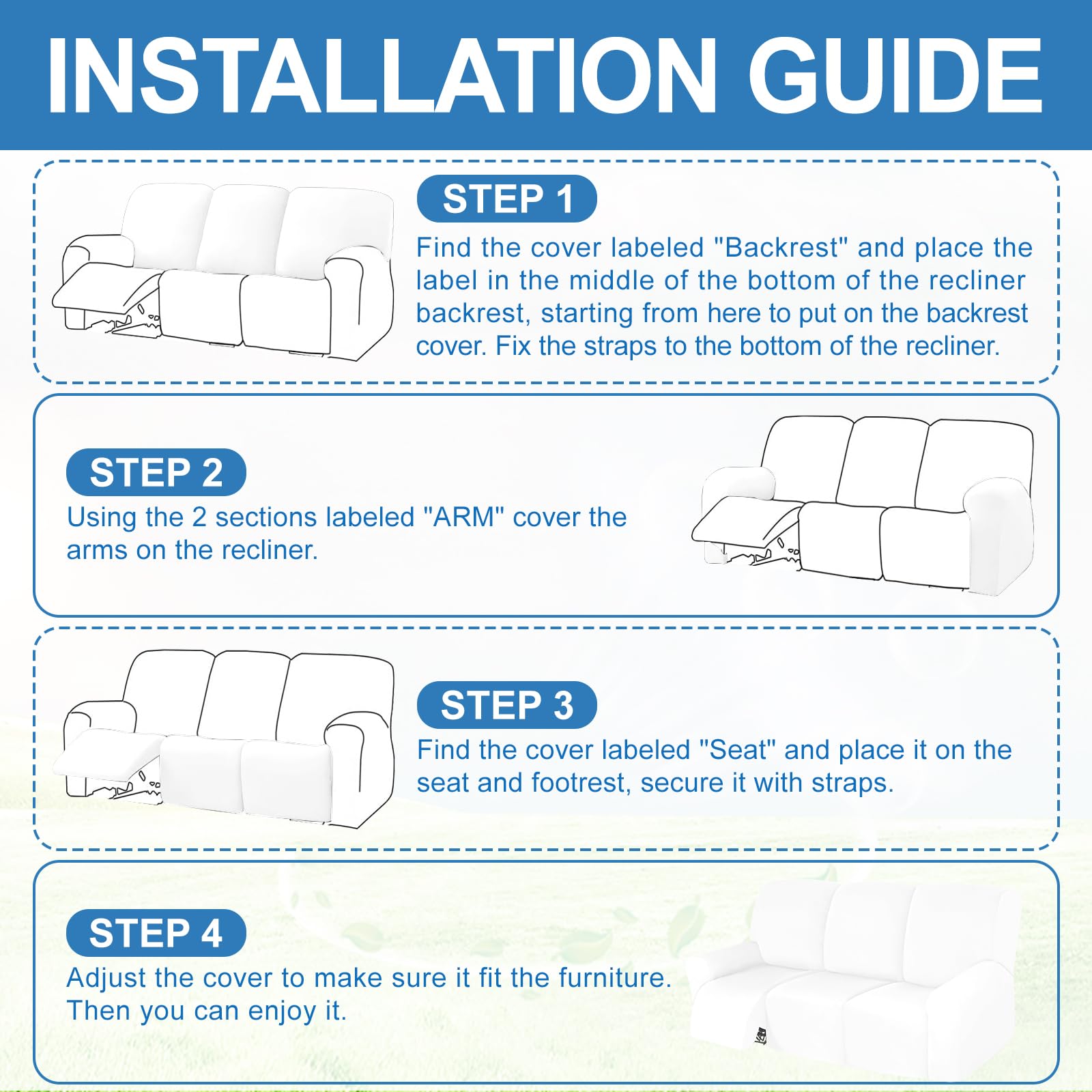 INSTALLATION GUIDE

STEP 1
Find the cover labeled "Backrest" and place the label in the middle of the bottom of the recliner backrest, starting from here to put on the backrest cover. Fix the straps to the bottom of the recliner.

STEP 2
Using the 2 sections labeled "ARM" cover the arms on the recliner.

STEP 3
Find the cover labeled "Seat" and place it on the seat and footrest, secure it with straps.

STEP 4
Adjust the cover to make sure it fit the furniture. Then you can enjoy it.