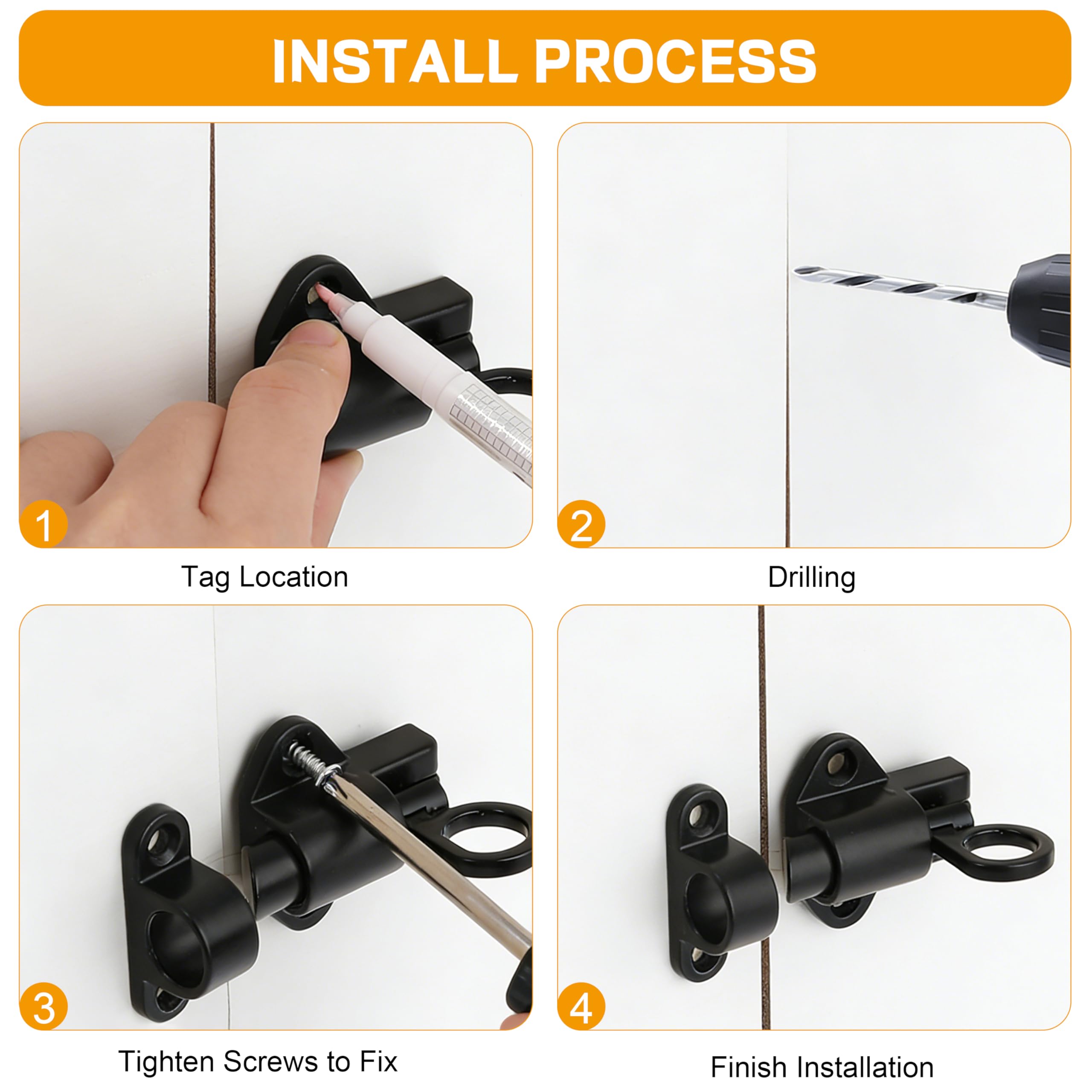 INSTALL PROCESS

1

Tag Location

2

Drilling

3

Tighten Screws to Fix

4

Finish Installation