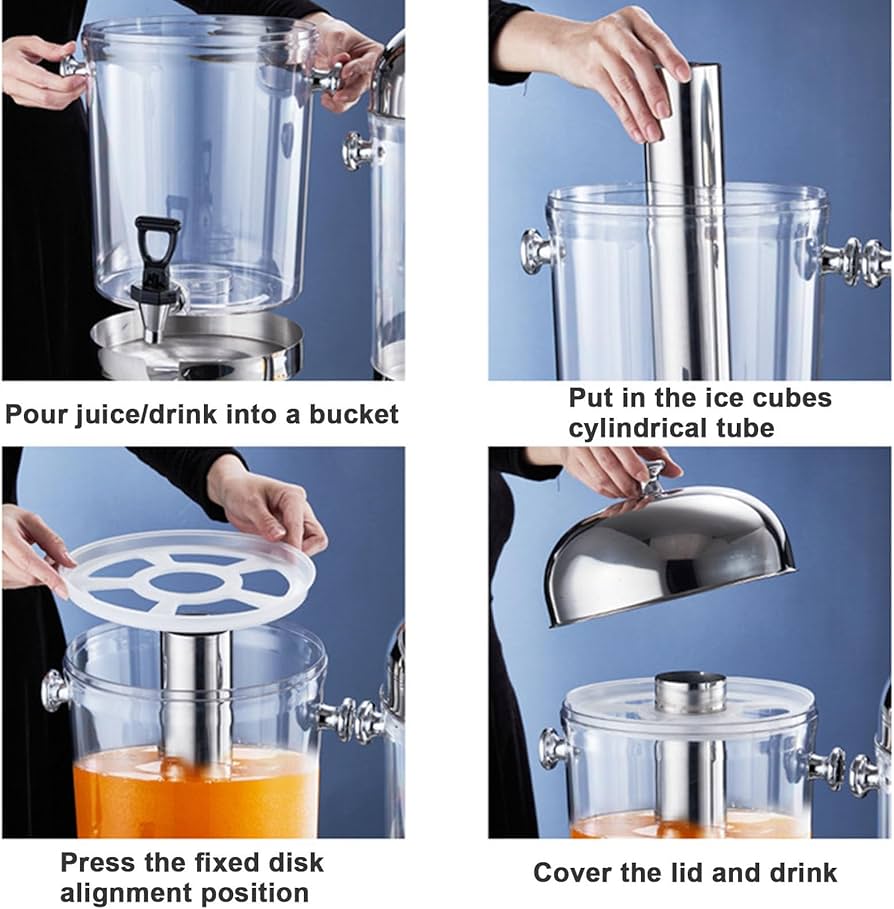 Pour juice/drink into a bucket

Put in the ice cubes cylindrical tube

Press the fixed disk alignment position

Cover the lid and drink