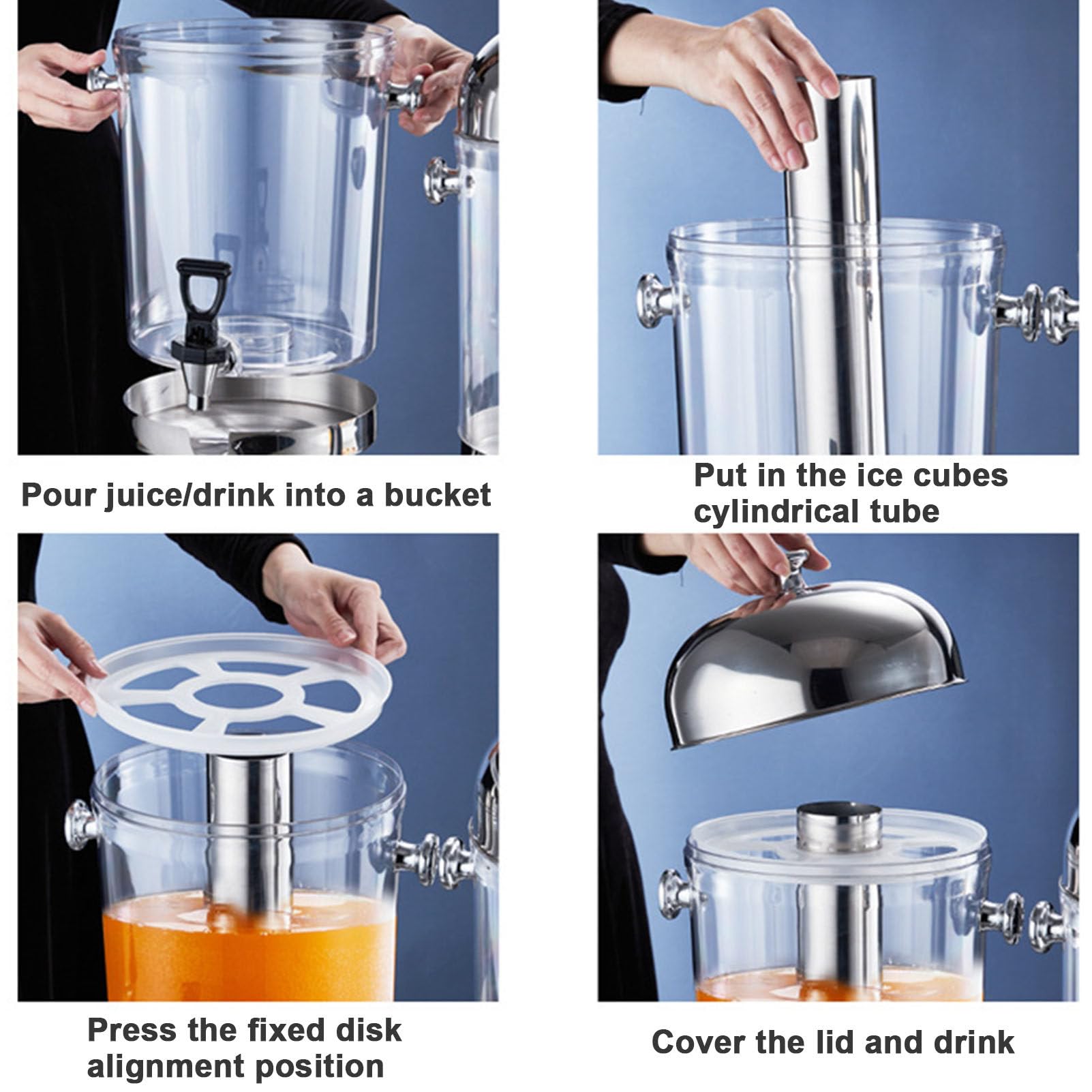 Pour juice/drink into a bucket

Put in the ice cubes cylindrical tube

Press the fixed disk alignment position

Cover the lid and drink