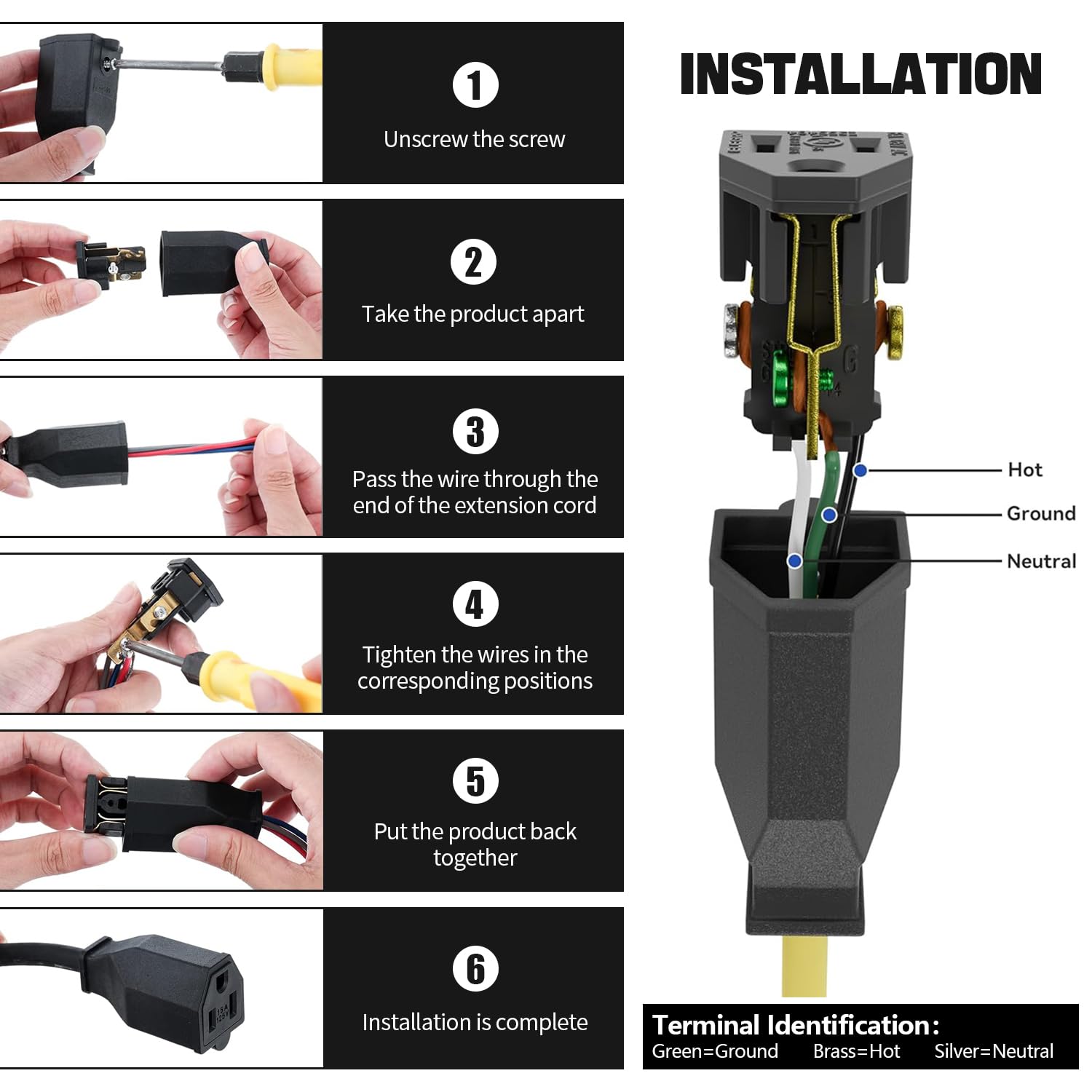 1
Unscrew the screw

2
Take the product apart

3
Pass the wire through the end of the extension cord

4
Tighten the wires in the corresponding positions

5
Put the product back together

6
Installation is complete

INSTALLATION

Hot
Ground
Neutral

Terminal Identification:
Green=Ground Brass=Hot Silver=Neutral