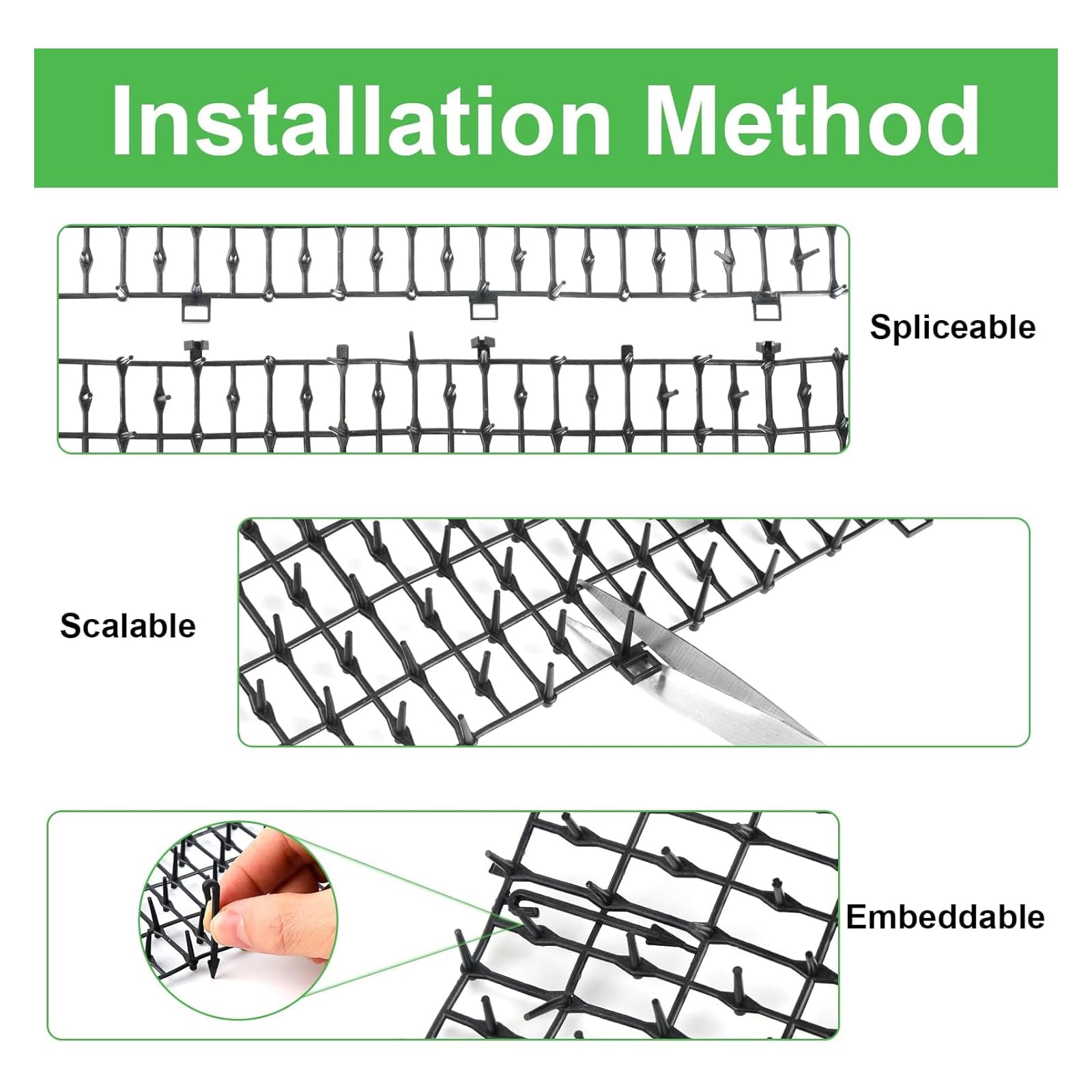 Installation Method

Spliceable

Scalable

Embeddable