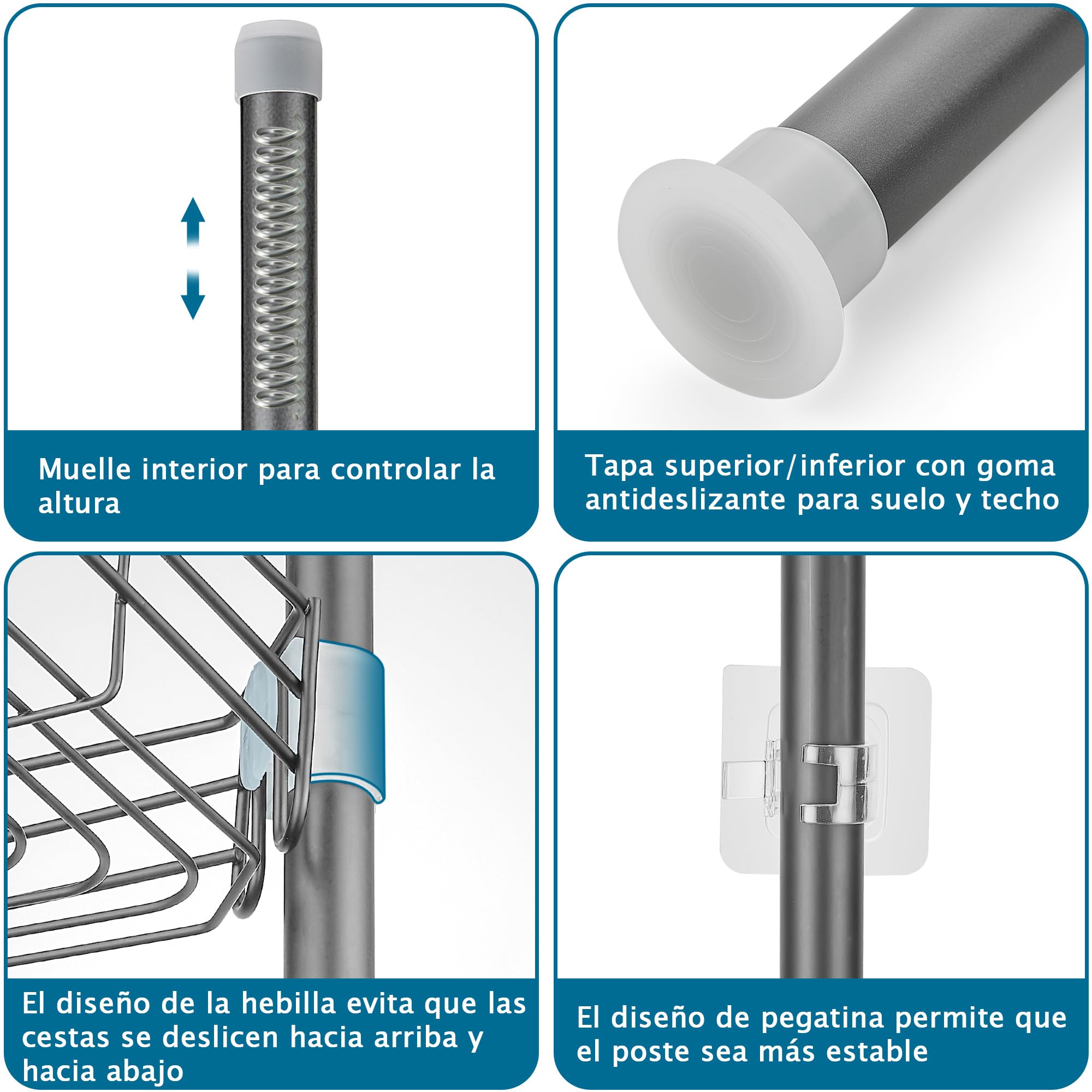 Muelle interior para controlar la altura

Tapa superior/inferior con goma antideslizante para suelo y techo

El diseño de la hebilla evita que las cestas se deslicen hacia arriba y hacia abajo

El diseño de pegatina permite que el poste sea más estable