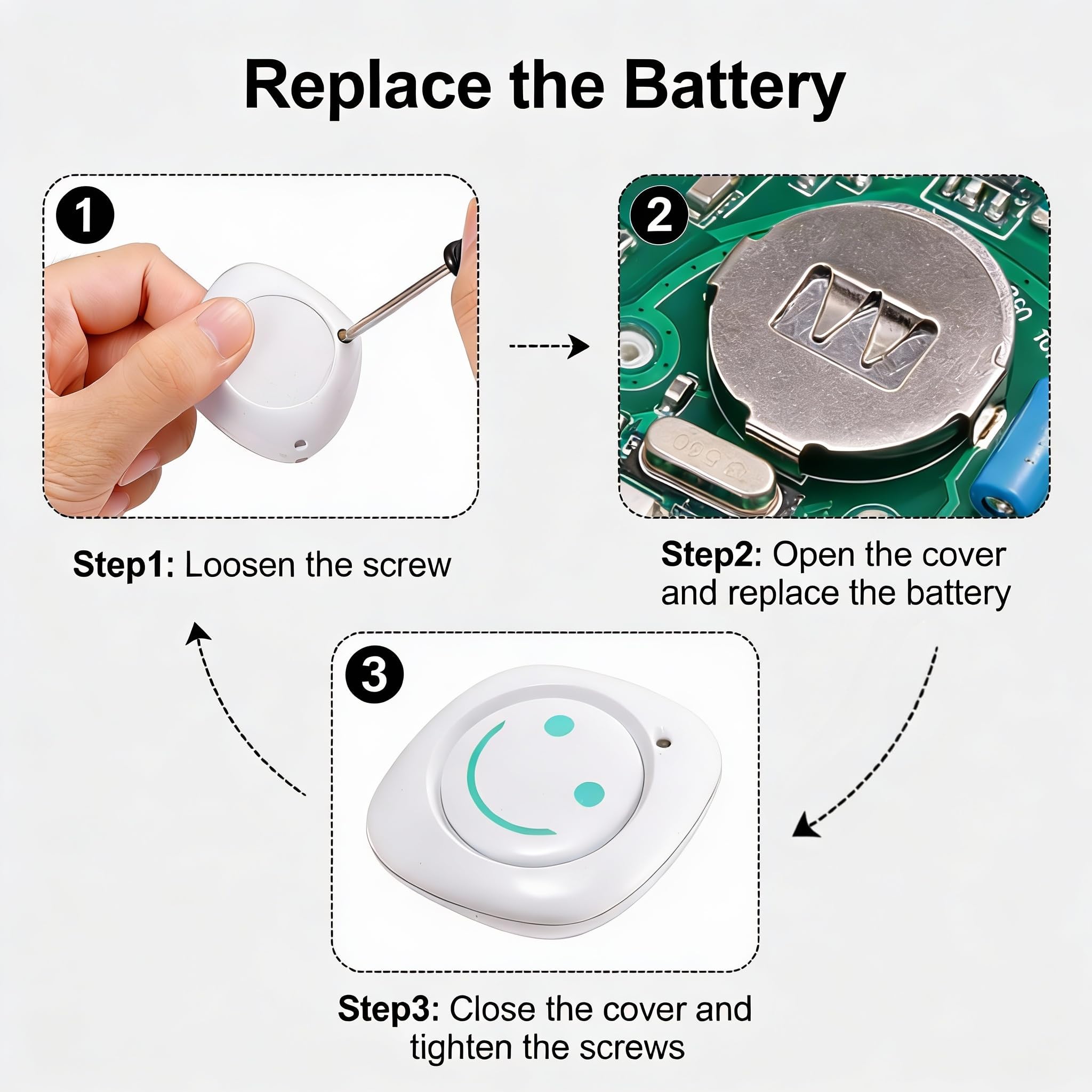 Replace the Battery

1

2

Step1: Loosen the screw

Step2: Open the cover and replace the battery

3

Step3: Close the cover and tighten the screws