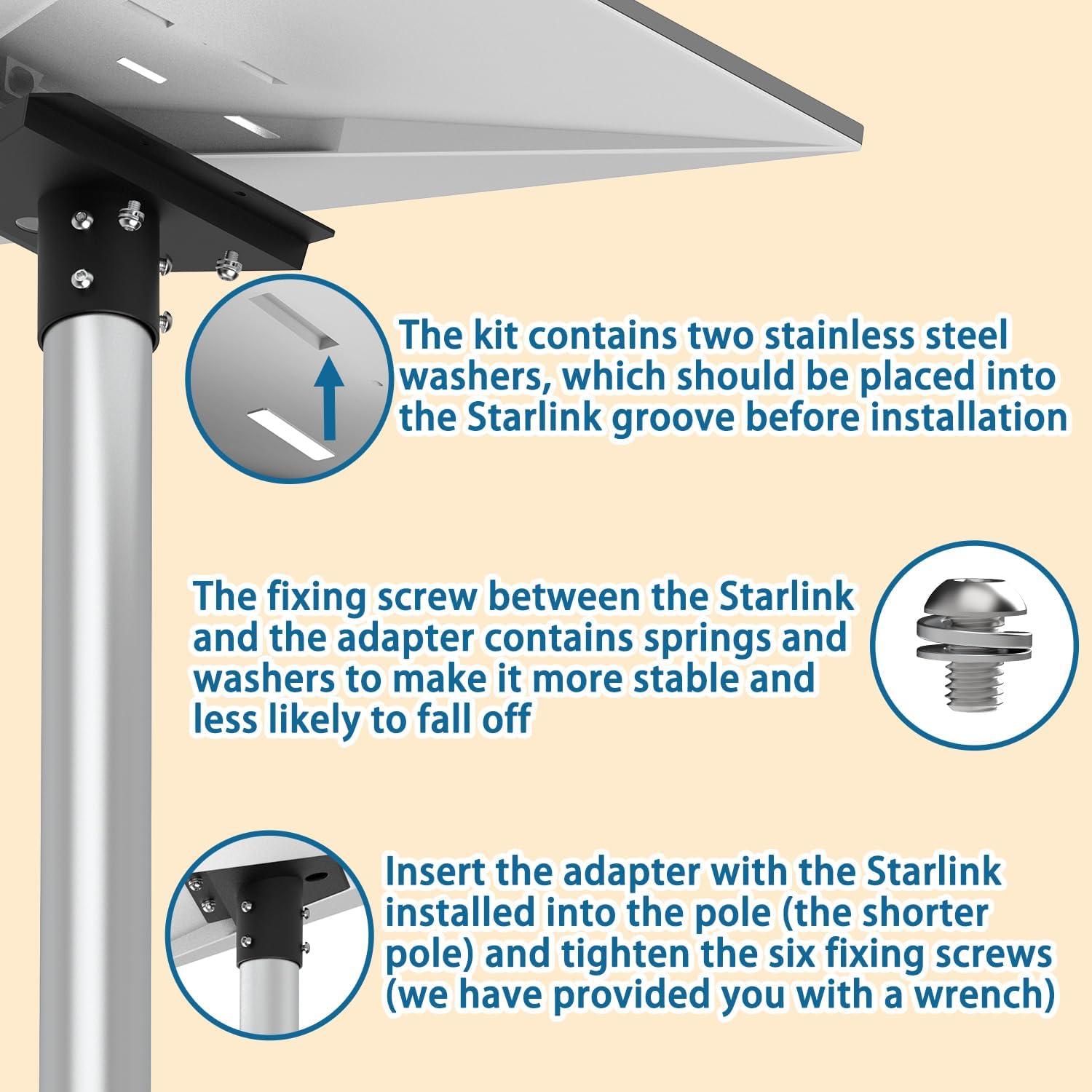 The kit contains two stainless steel washers, which should be placed into the Starlink groove before installation

The fixing screw between the Starlink and the adapter contains springs and washers to make it more stable and less likely to fall off

Insert the adapter with the Starlink installed into the pole (the shorter pole) and tighten the six fixing screws (we have provided you with a wrench)