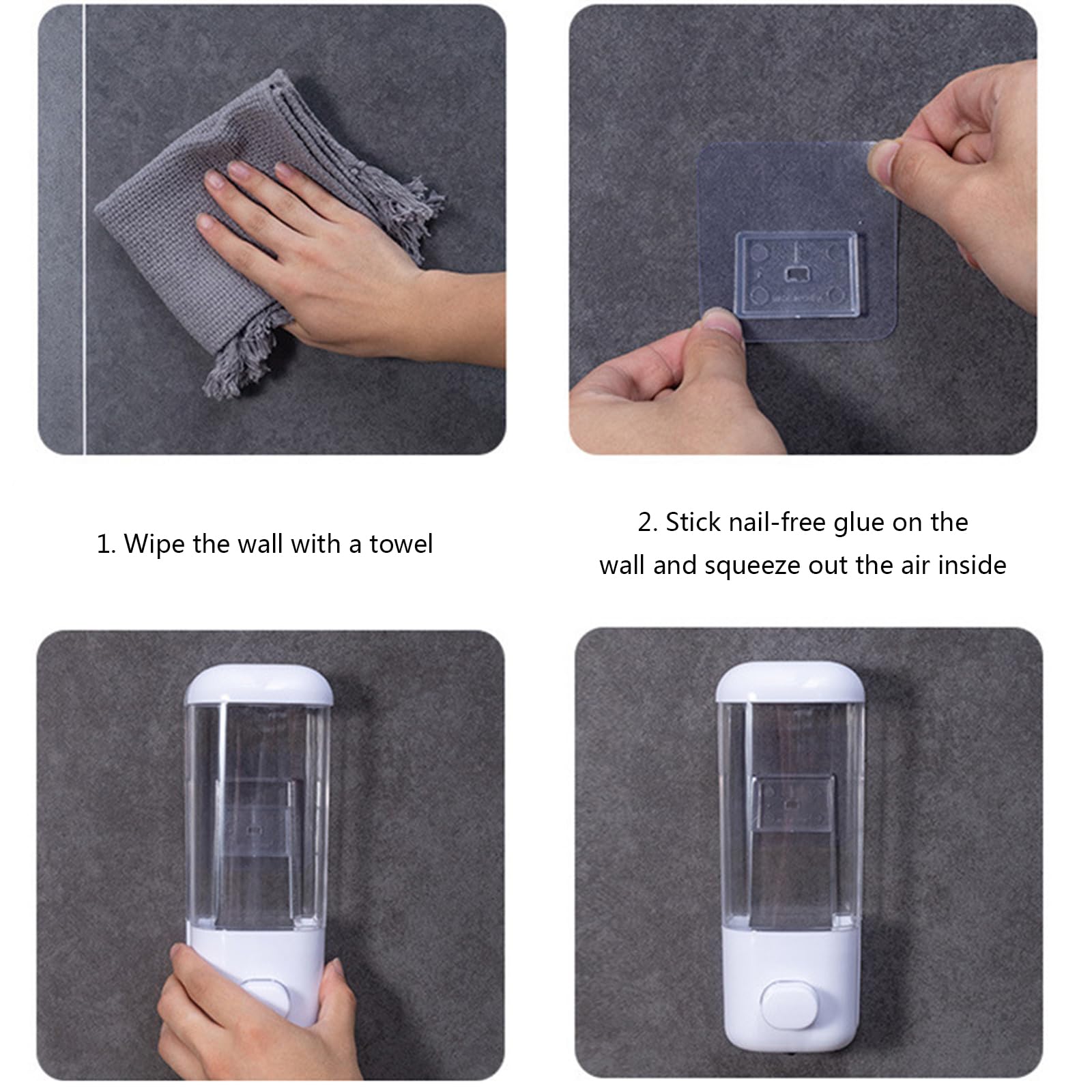 1. Wipe the wall with a towel

2. Stick nail-free glue on the wall and squeeze out the air inside