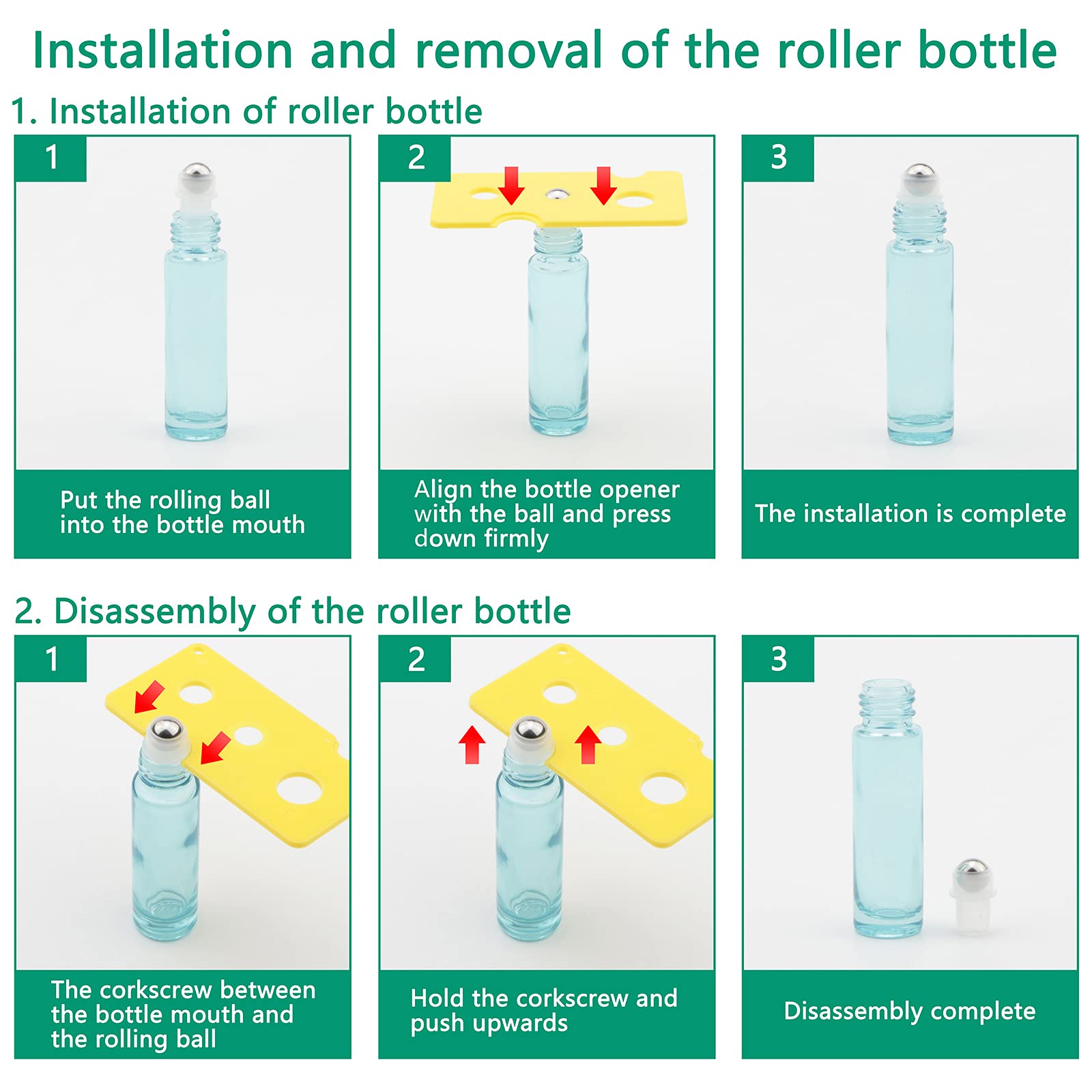 Installation and removal of the roller bottle

1. Installation of roller bottle

1

Put the rolling ball into the bottle mouth

2

Align the bottle opener with the ball and press down firmly

3

The installation is complete

2. Disassembly of the roller bottle

1

The corkscrew between the bottle mouth and the rolling ball

2

Hold the corkscrew and push upwards

3

Disassembly complete