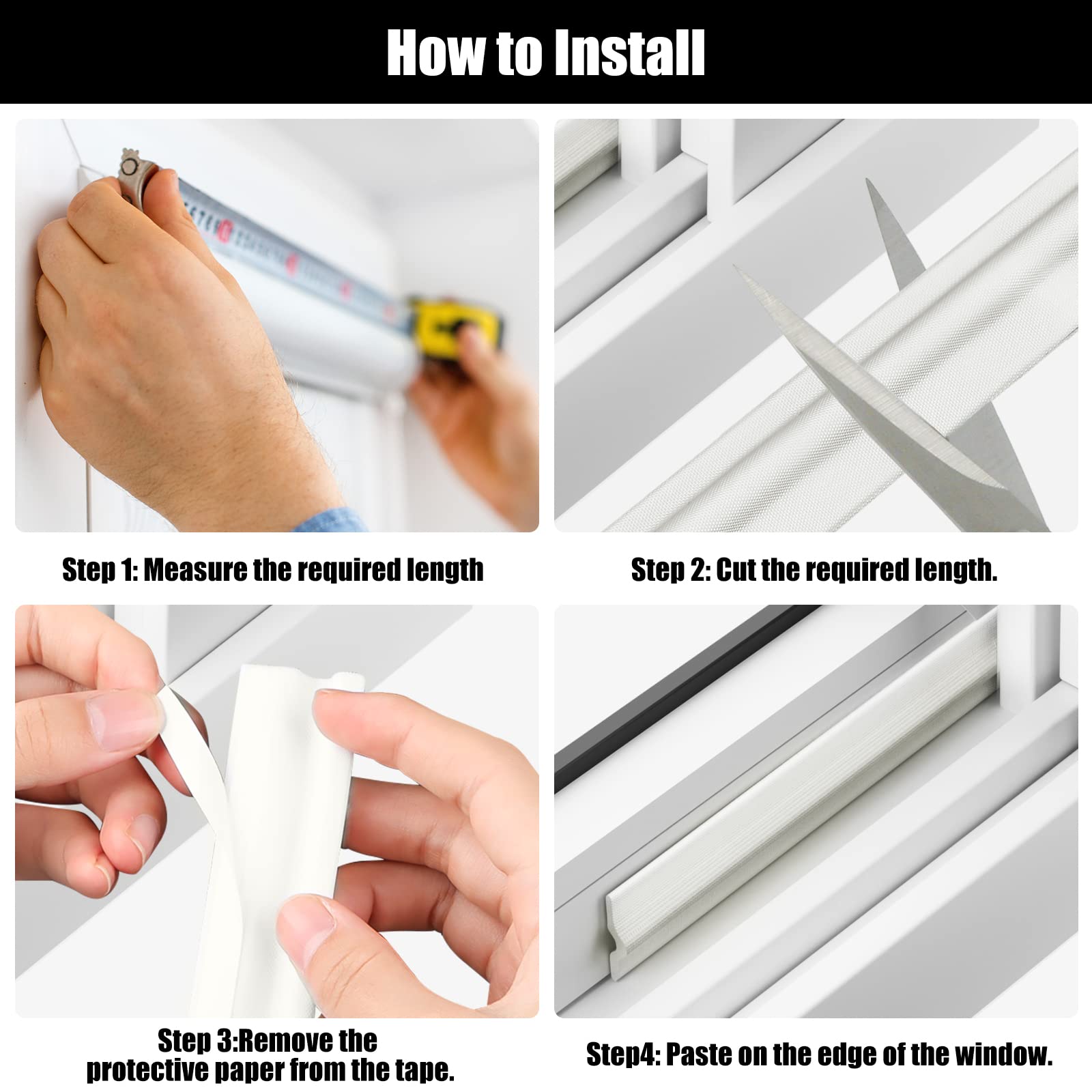 How to Install

Step 1: Measure the required length

Step 2: Cut the required length.

Step 3:Remove the protective paper from the tape.

Step4: Paste on the edge of the window.