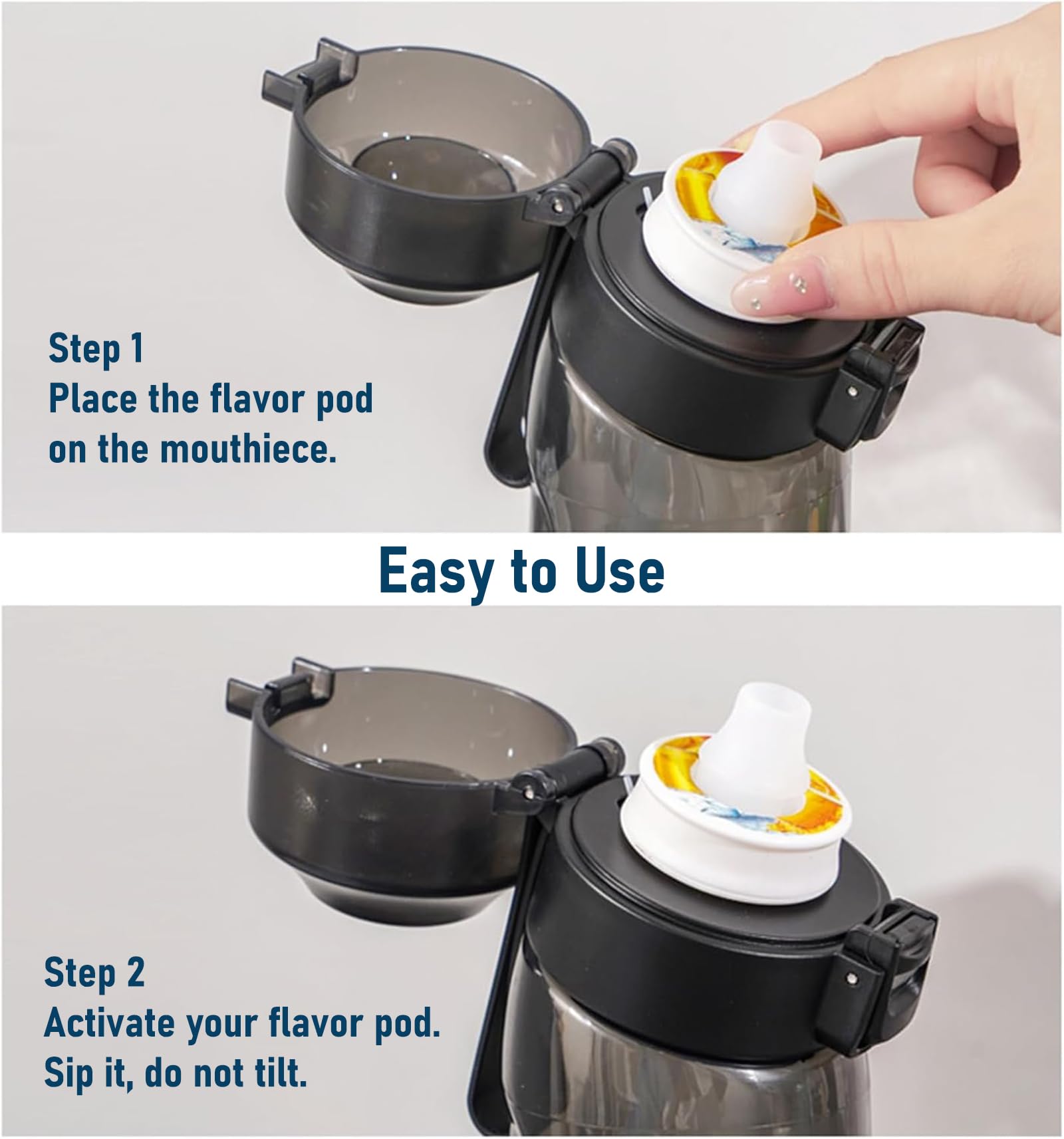 Step 1
Place the flavor pod on the mouthiece.

Easy to Use

Step 2
Activate your flavor pod.
Sip it, do not tilt.