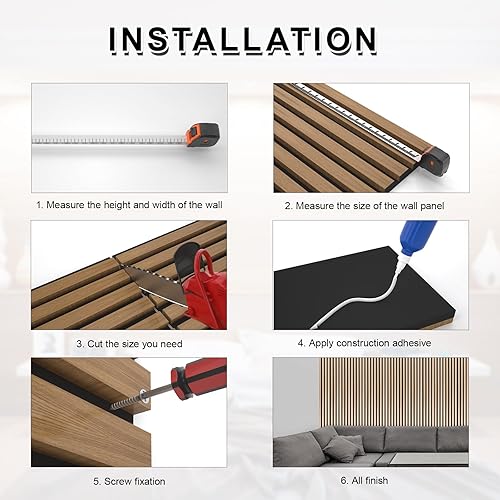 INSTALLATION

1. Measure the height and width of the wall

2. Measure the size of the wall panel

3. Cut the size you need

4. Apply construction adhesive

5. Screw fixation

6. All finish