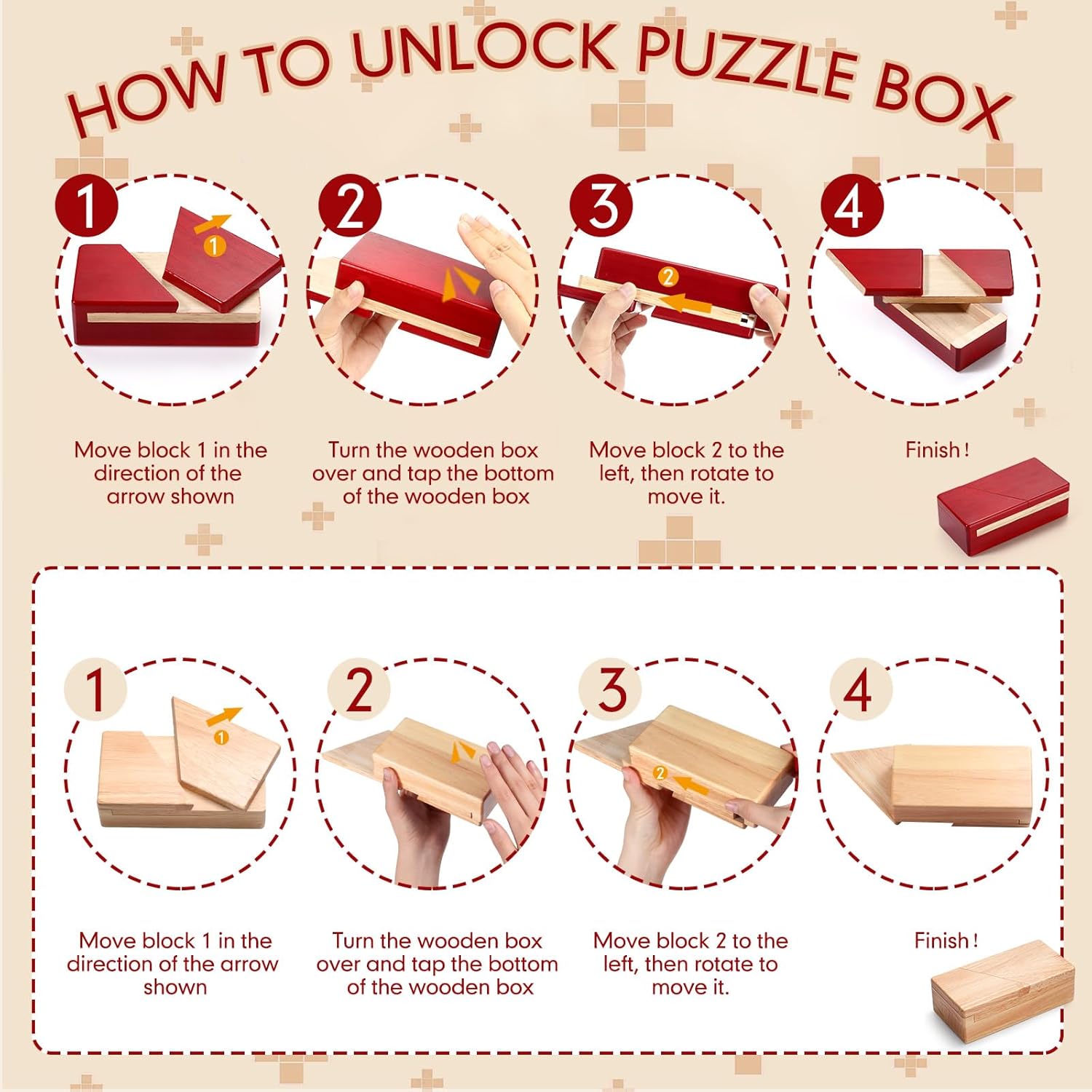 HOW TO UNLOCK PUZZLE BOX

1

1

Move block 1 in the direction of the arrow shown

2

Turn the wooden box over and tap the bottom of the wooden box

3

2

Move block 2 to the left, then rotate to move it.

4

Finish !

1

1

Move block 1 in the direction of the arrow shown

2

Turn the wooden box over and tap the bottom of the wooden box

3

2

Move block 2 to the left, then rotate to move it.

4

Finish !