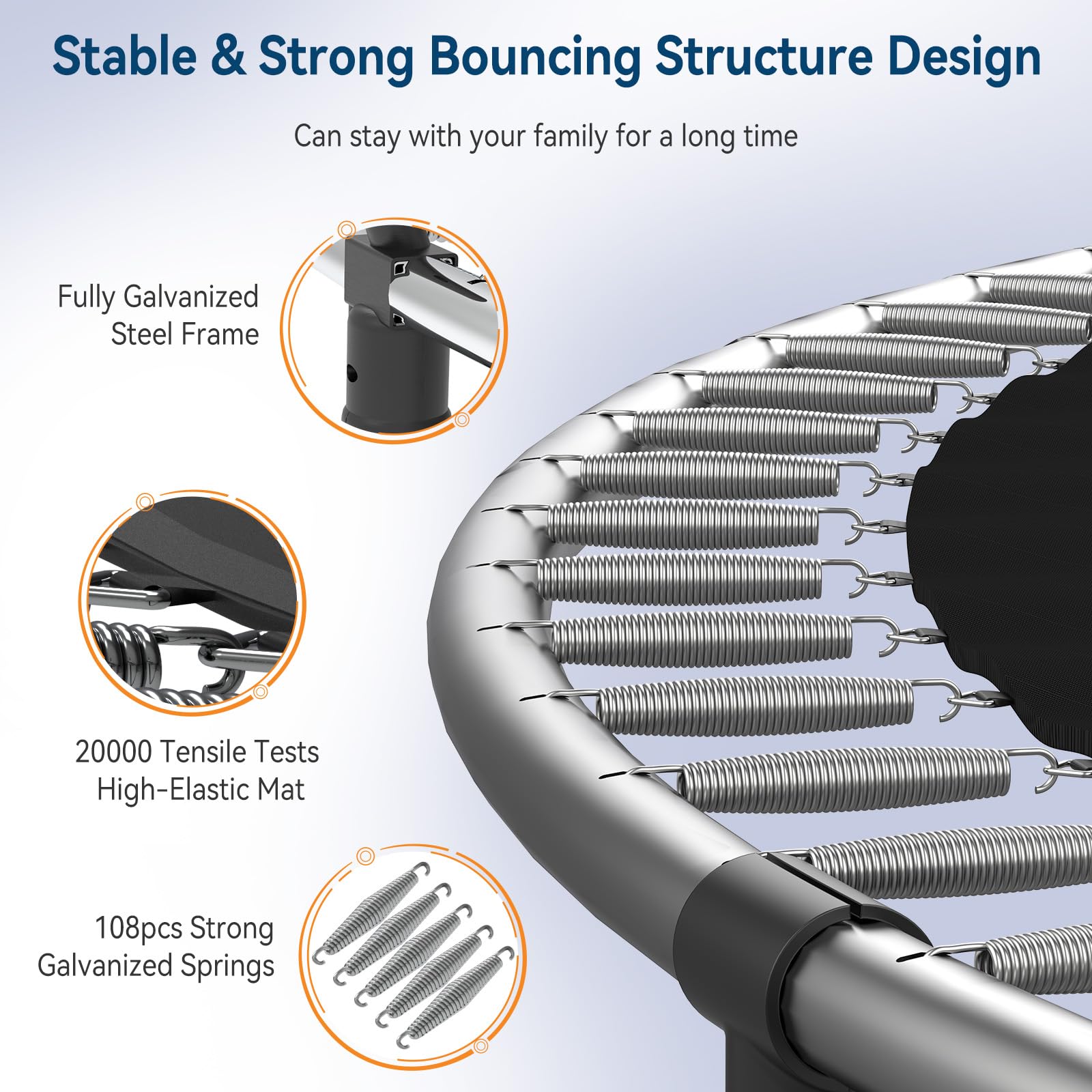 Stable & Strong Bouncing Structure Design

Can stay with your family for a long time

Fully Galvanized Steel Frame

20000 Tensile Tests High-Elastic Mat

108pcs Strong Galvanized Springs