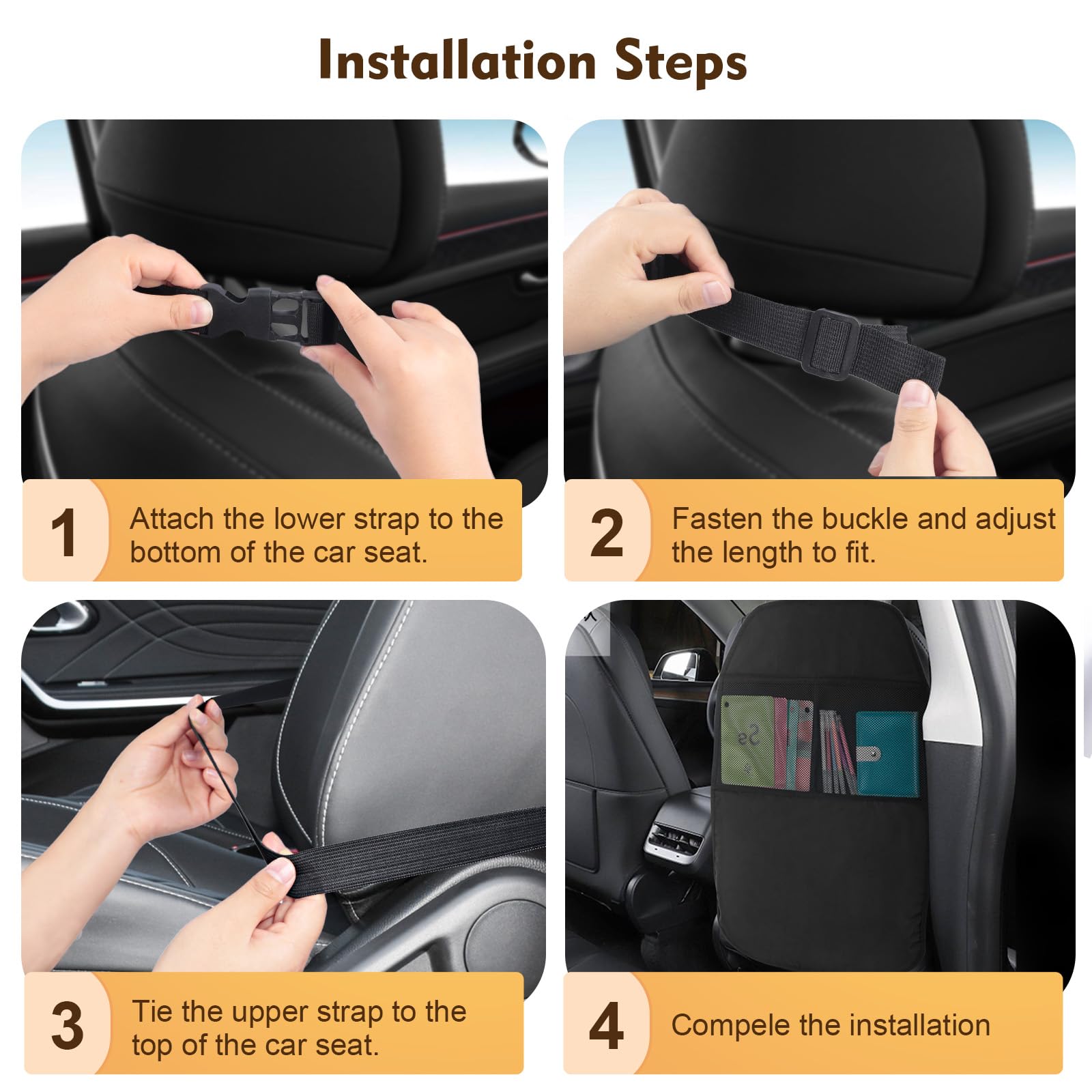 Installation Steps

1 Attach the lower strap to the bottom of the car seat.

2 Fasten the buckle and adjust the length to fit.

3 Tie the upper strap to the top of the car seat.

4 Compele the installation