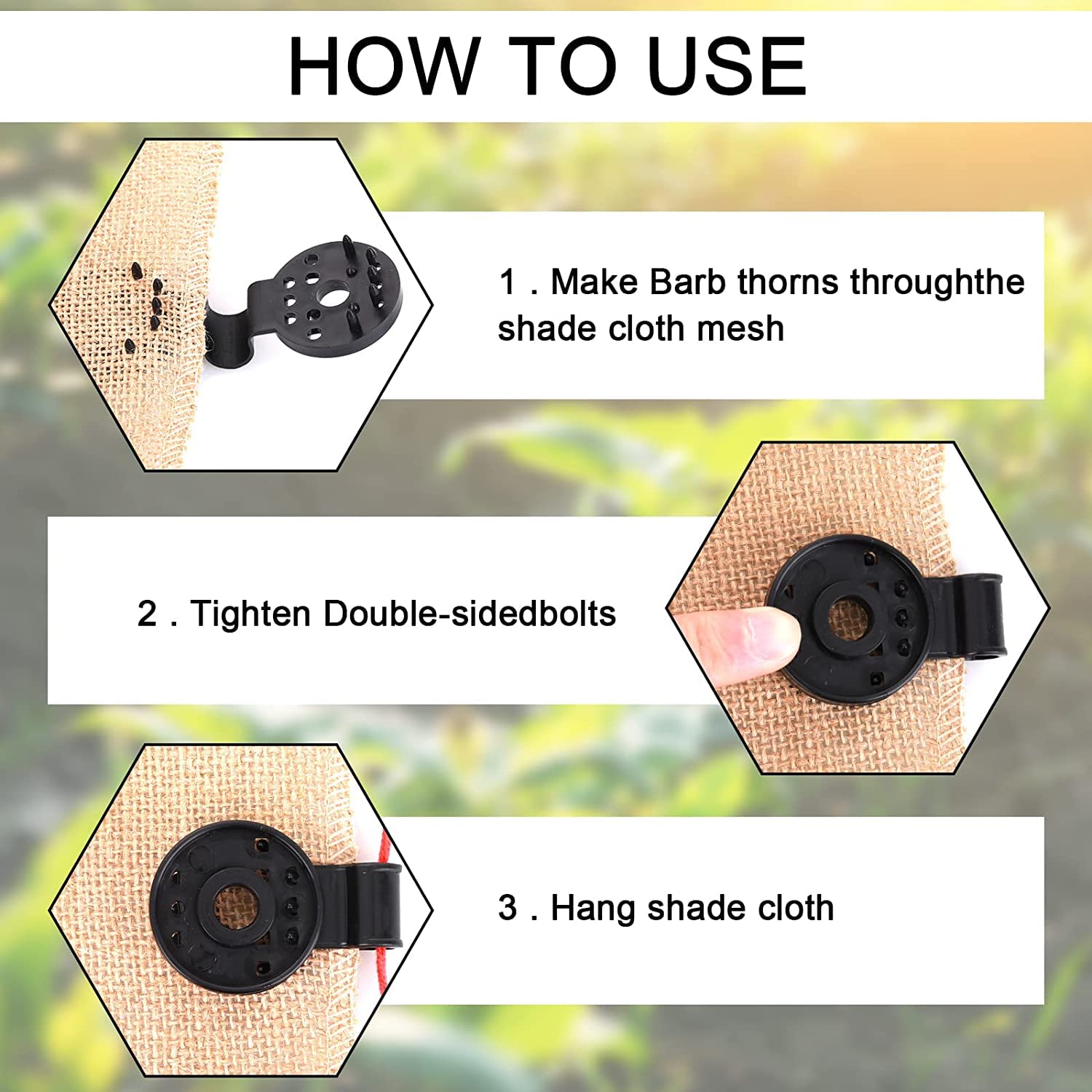 HOW TO USE

1 . Make Barb thorns throughthe shade cloth mesh

2 . Tighten Double-sidedbolts

3 . Hang shade cloth