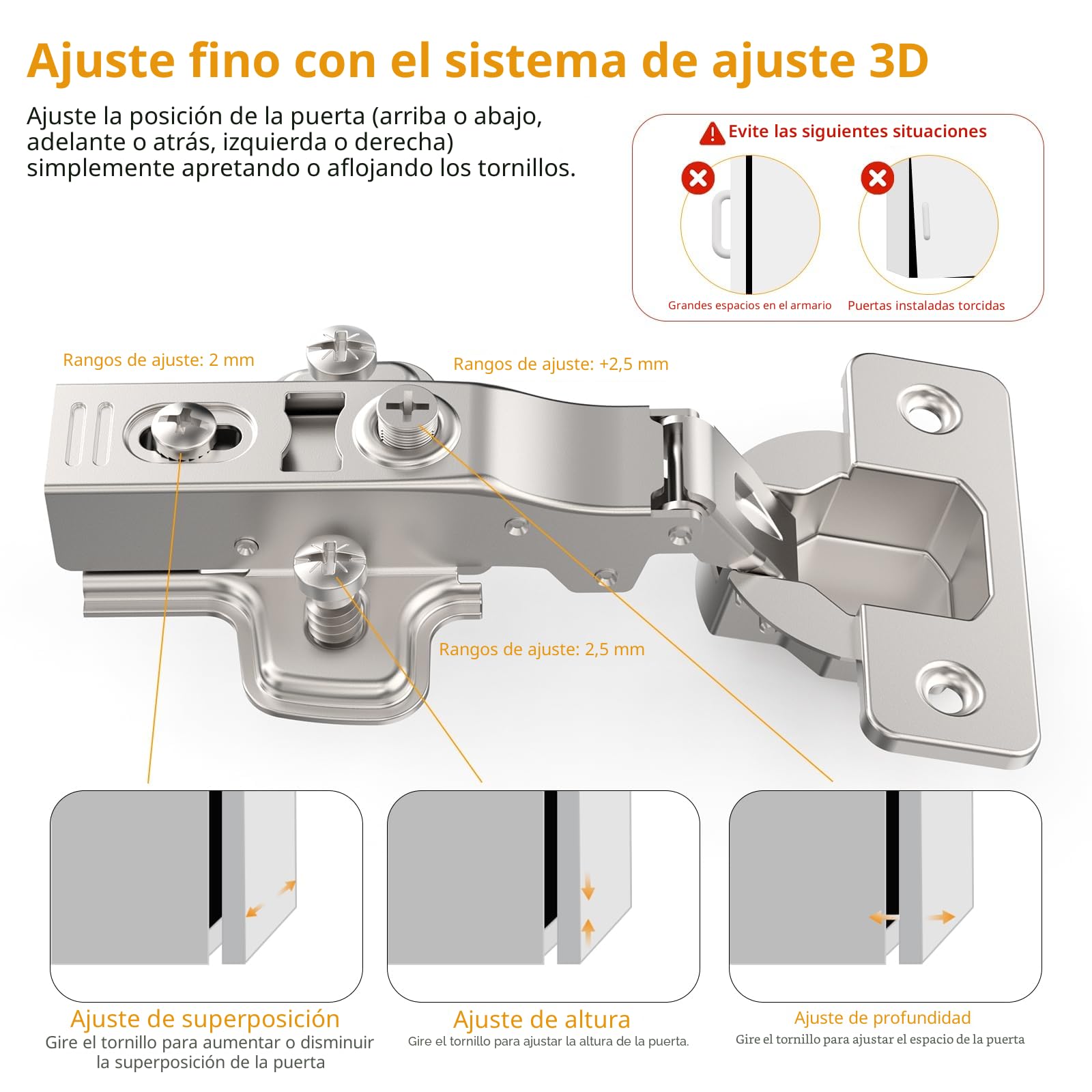 Ajuste fino con el sistema de ajuste 3D

Ajuste la posición de la puerta (arriba o abajo, adelante o atrás, izquierda o derecha) simplemente apretando o aflojando los tornillos.

Evite las siguientes situaciones

Grandes espacios en el armario

Puertas instaladas torcidas

Rangos de ajuste: 2 mm

Rangos de ajuste: +2,5 mm

Rangos de ajuste: 2,5 mm

Ajuste de superposición
Gire el tornillo para aumentar o disminuir la superposición de la puerta

Ajuste de altura
Gire el tornillo para ajustar la altura de la puerta.

Ajuste de profundidad
Gire el tornillo para ajustar el espacio de la puerta