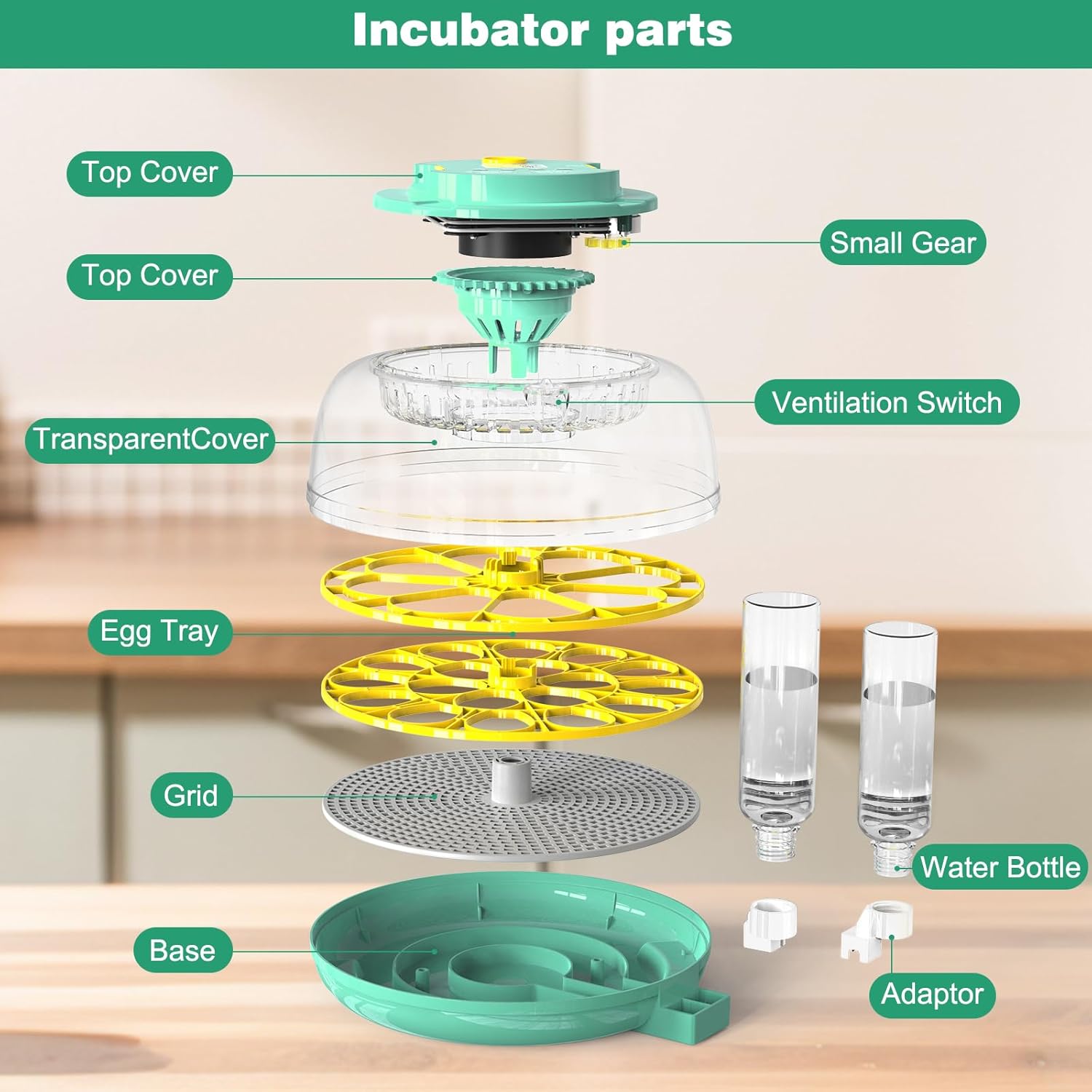 Incubator parts

Top Cover

Small Gear

Top Cover

Ventilation Switch

TransparentCover

Egg Tray

Grid

Water Bottle

Base

Adaptor