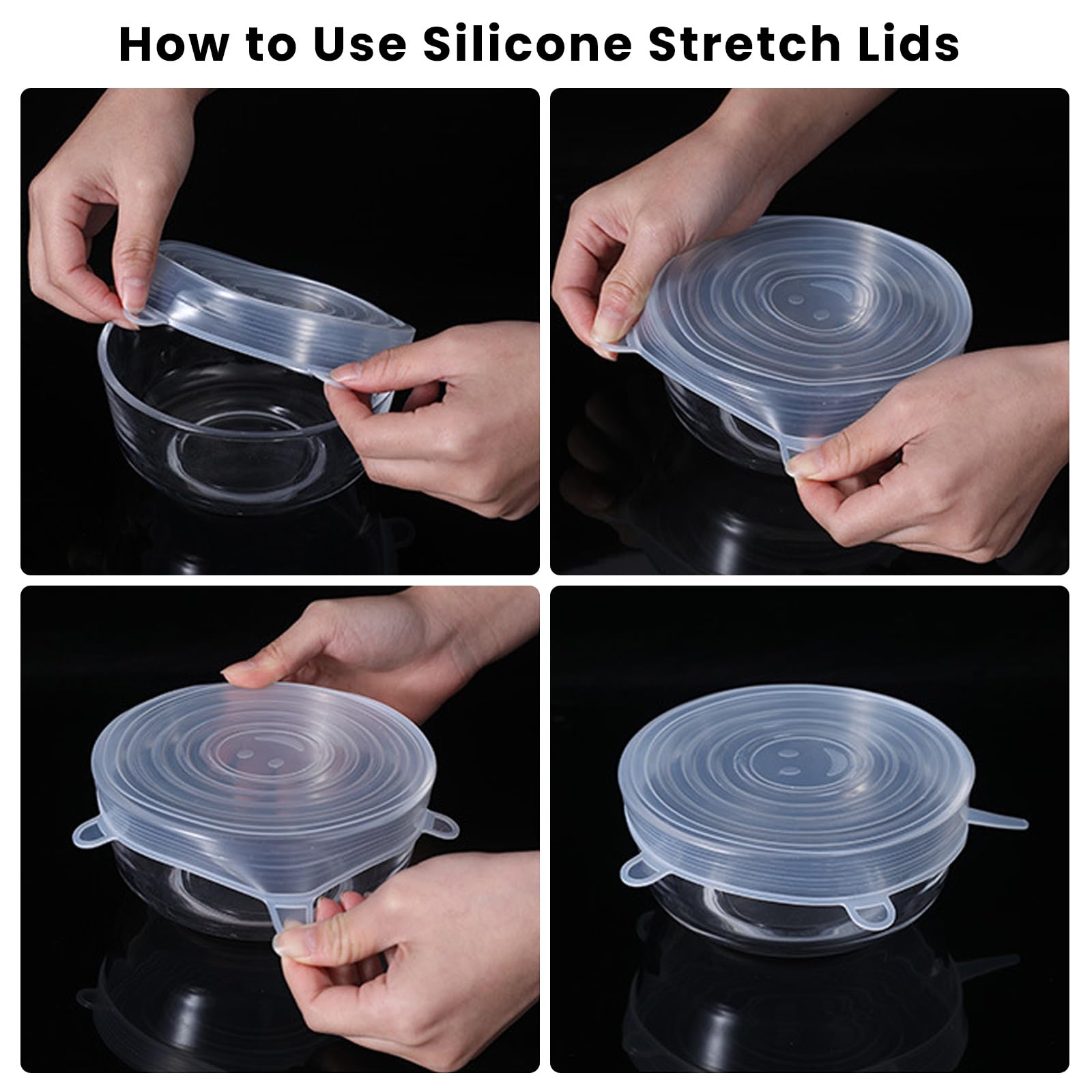 How to Use Silicone Stretch Lids