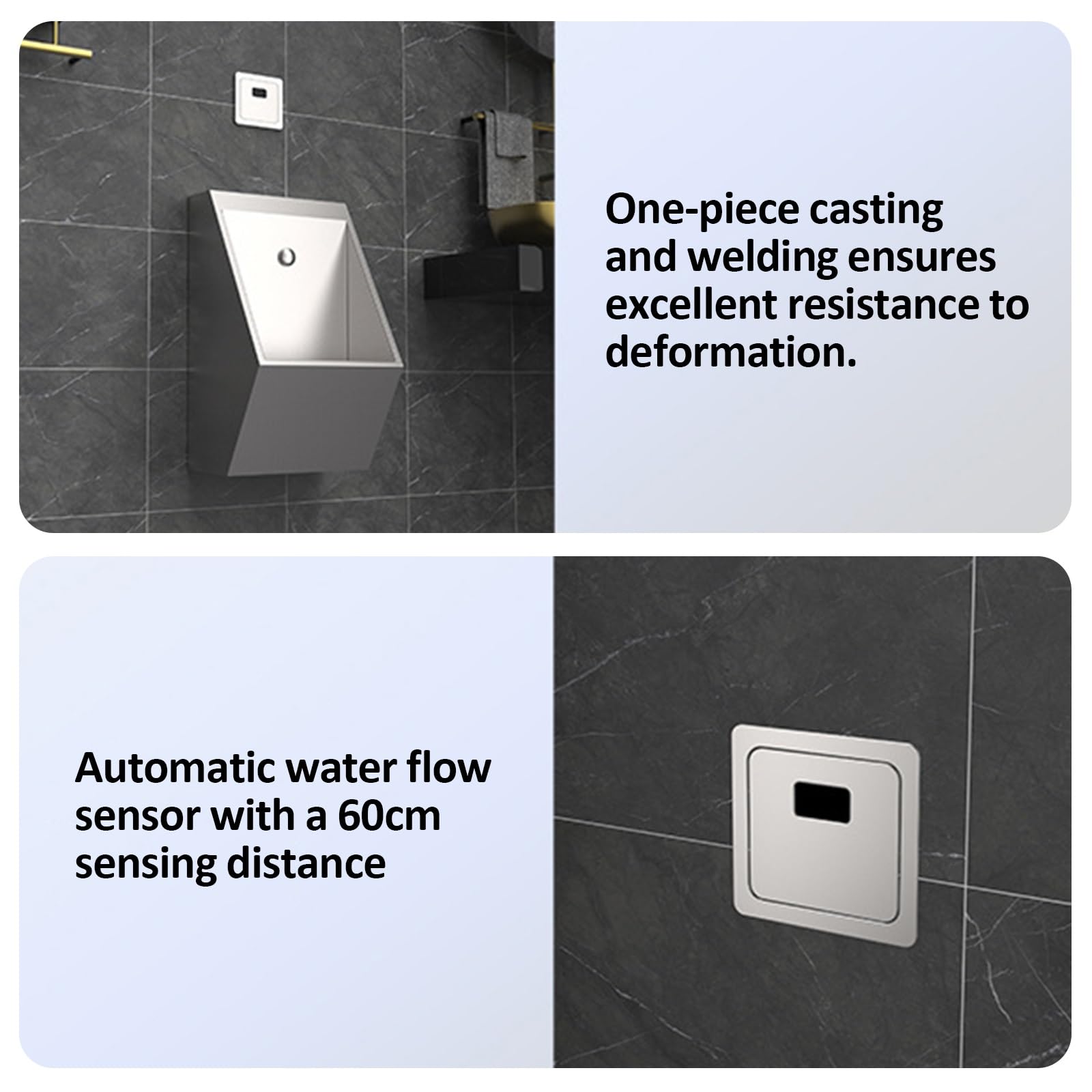 One-piece casting and welding ensures excellent resistance to deformation.

Automatic water flow sensor with a 60cm sensing distance