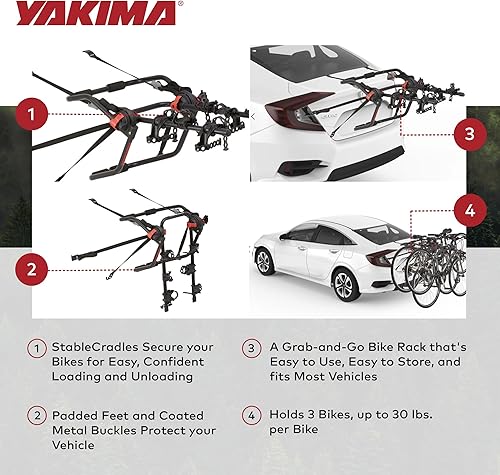 YAKIMA®

1

2

3

4

1 StableCradles Secure your Bikes for Easy, Confident Loading and Unloading

2 Padded Feet and Coated Metal Buckles Protect your Vehicle

3 A Grab-and-Go Bike Rack that's Easy to Use, Easy to Store, and fits Most Vehicles

4 Holds 3 Bikes, up to 30 lbs. per Bike